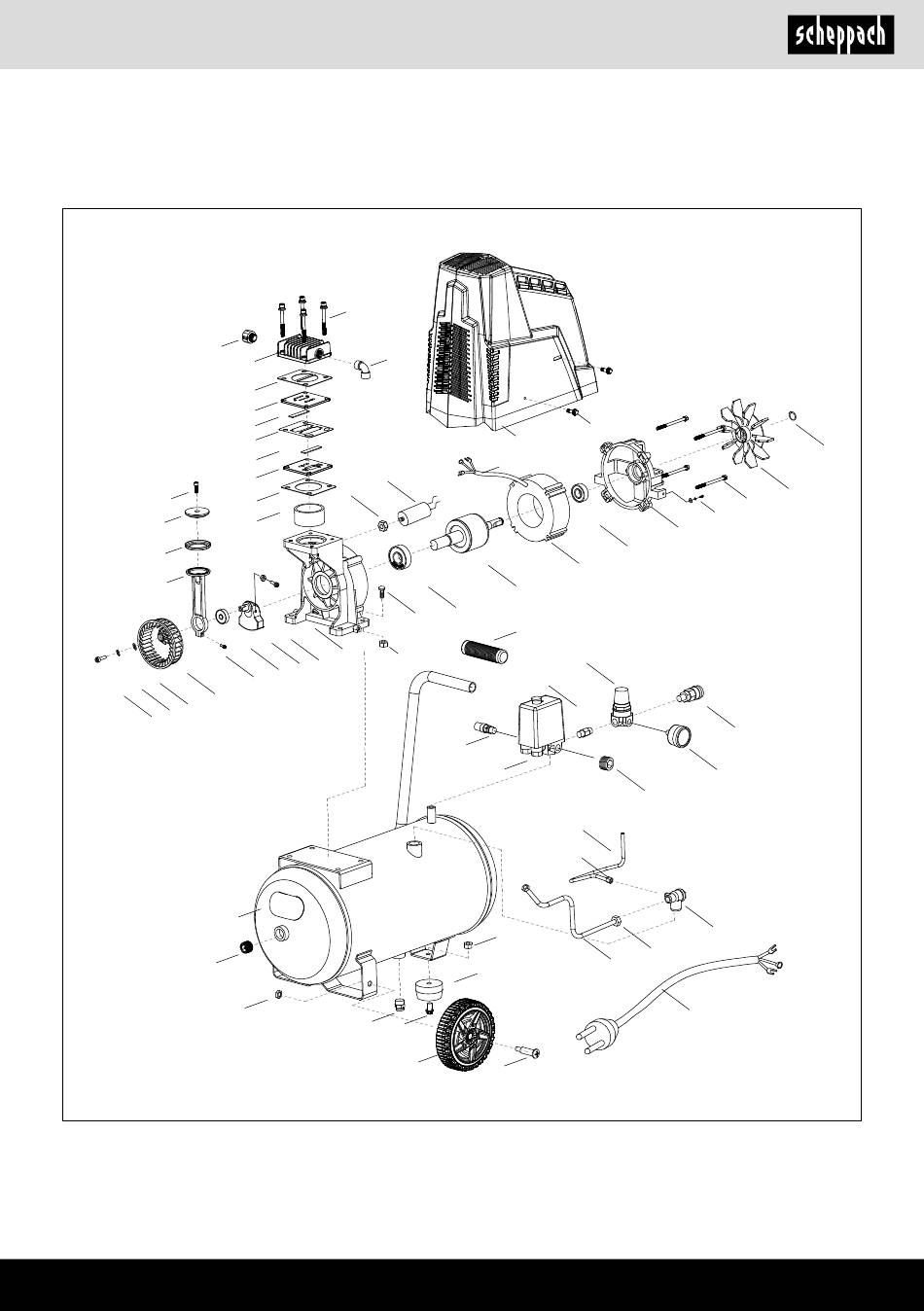 scheppach