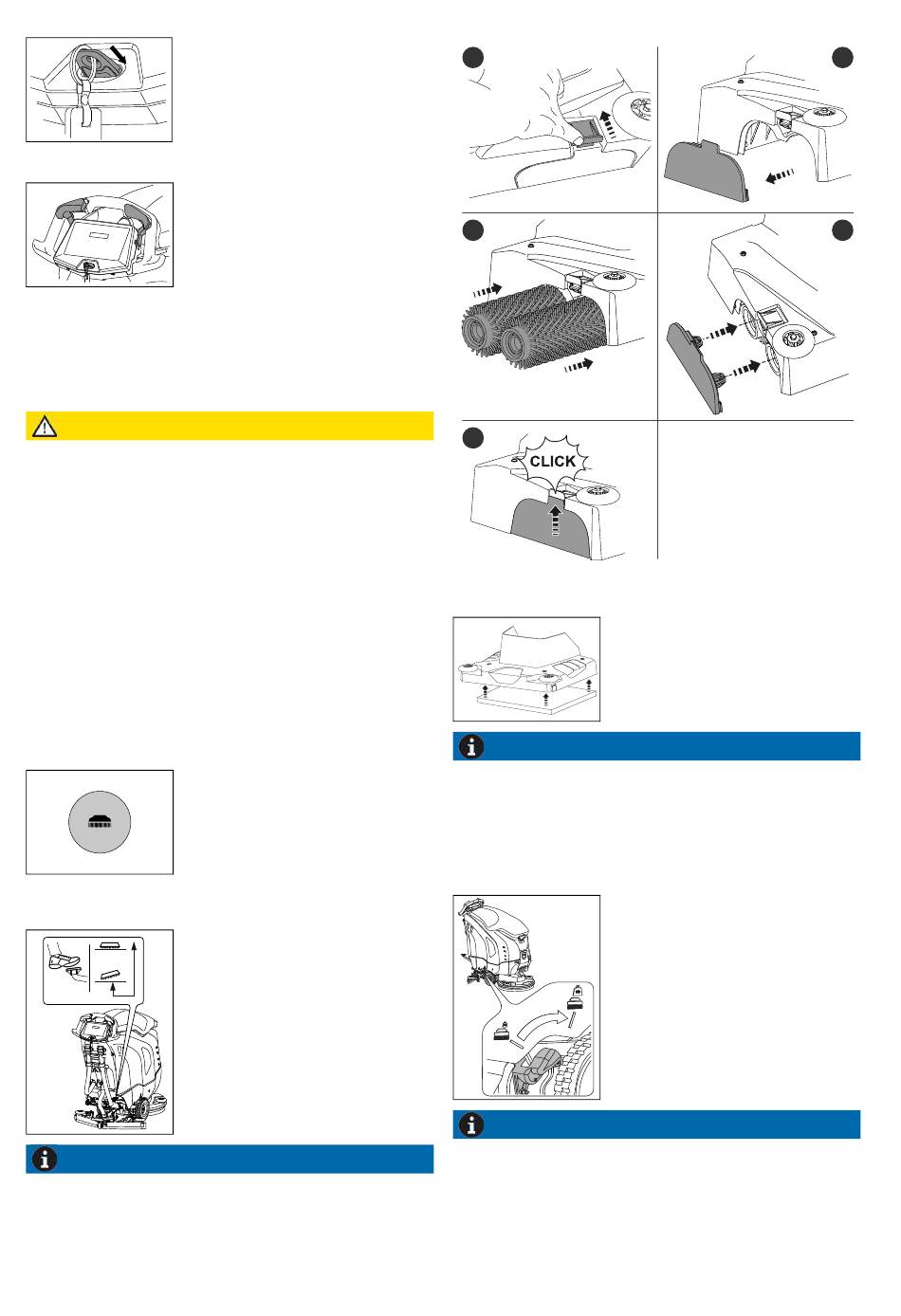 CLICK