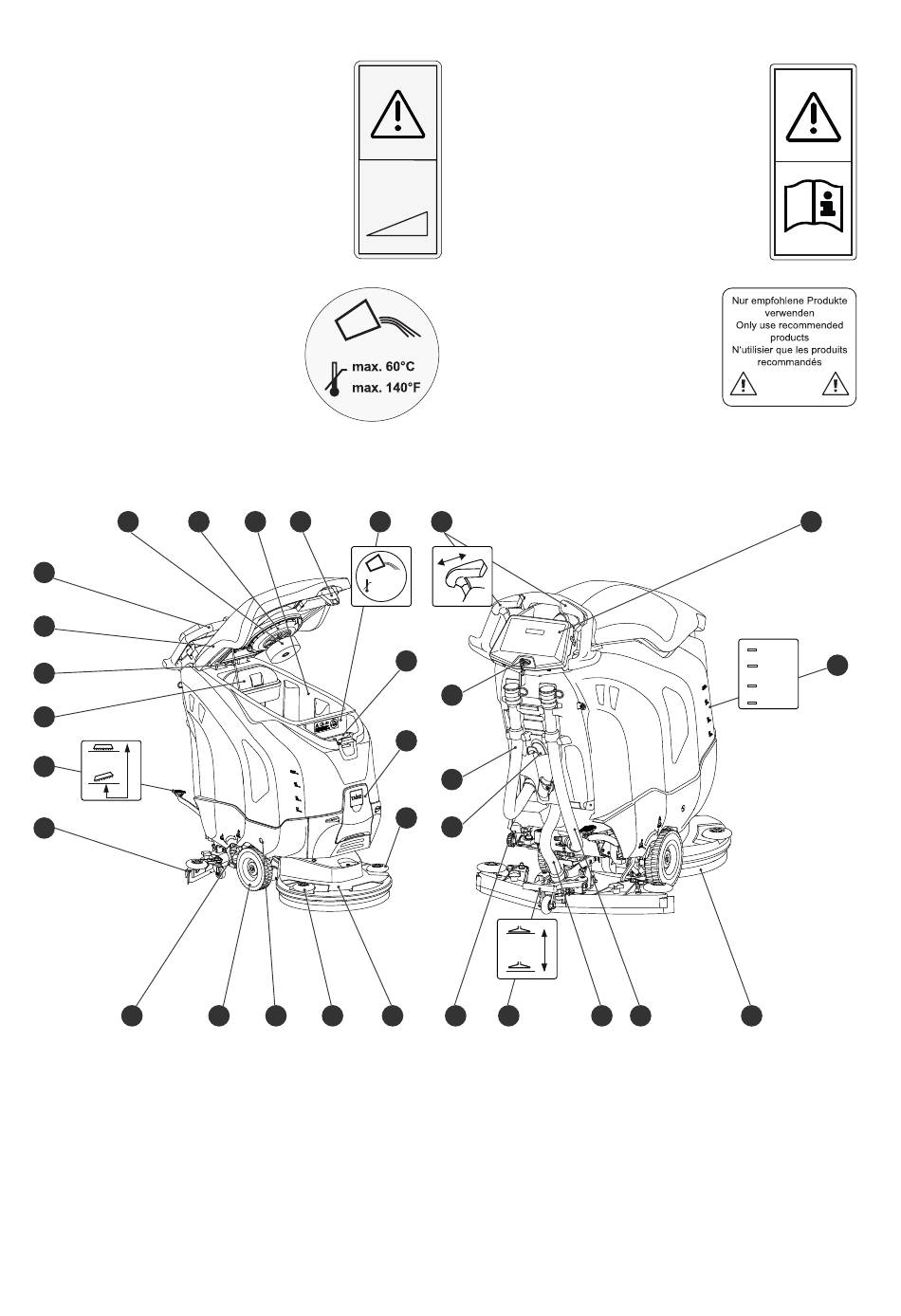 max. 60°C
max. 140°F

Nur empfohlene Produkte verwenden
Only use recommended products
N'utilisier que les produits recommandés