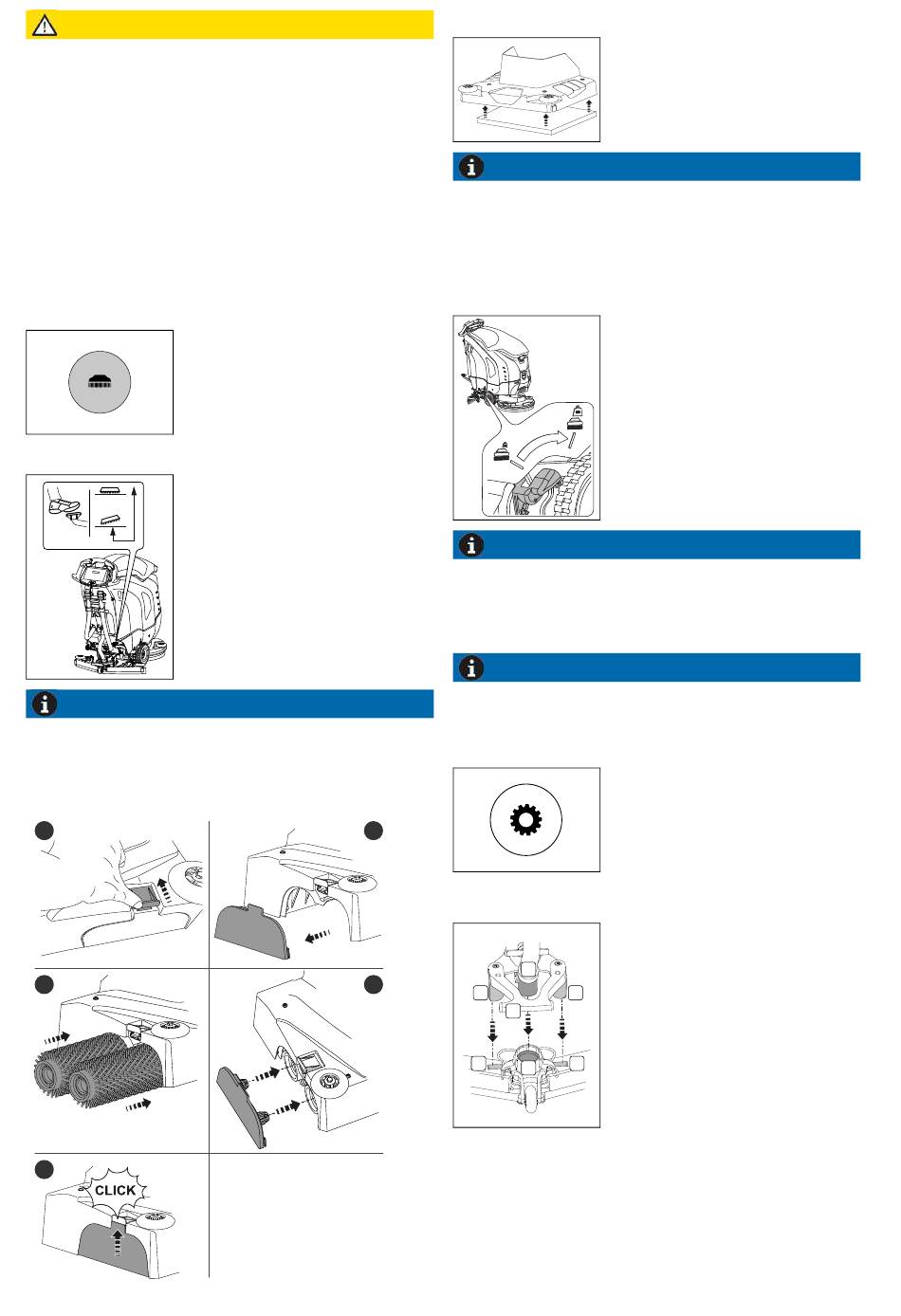 CLICK