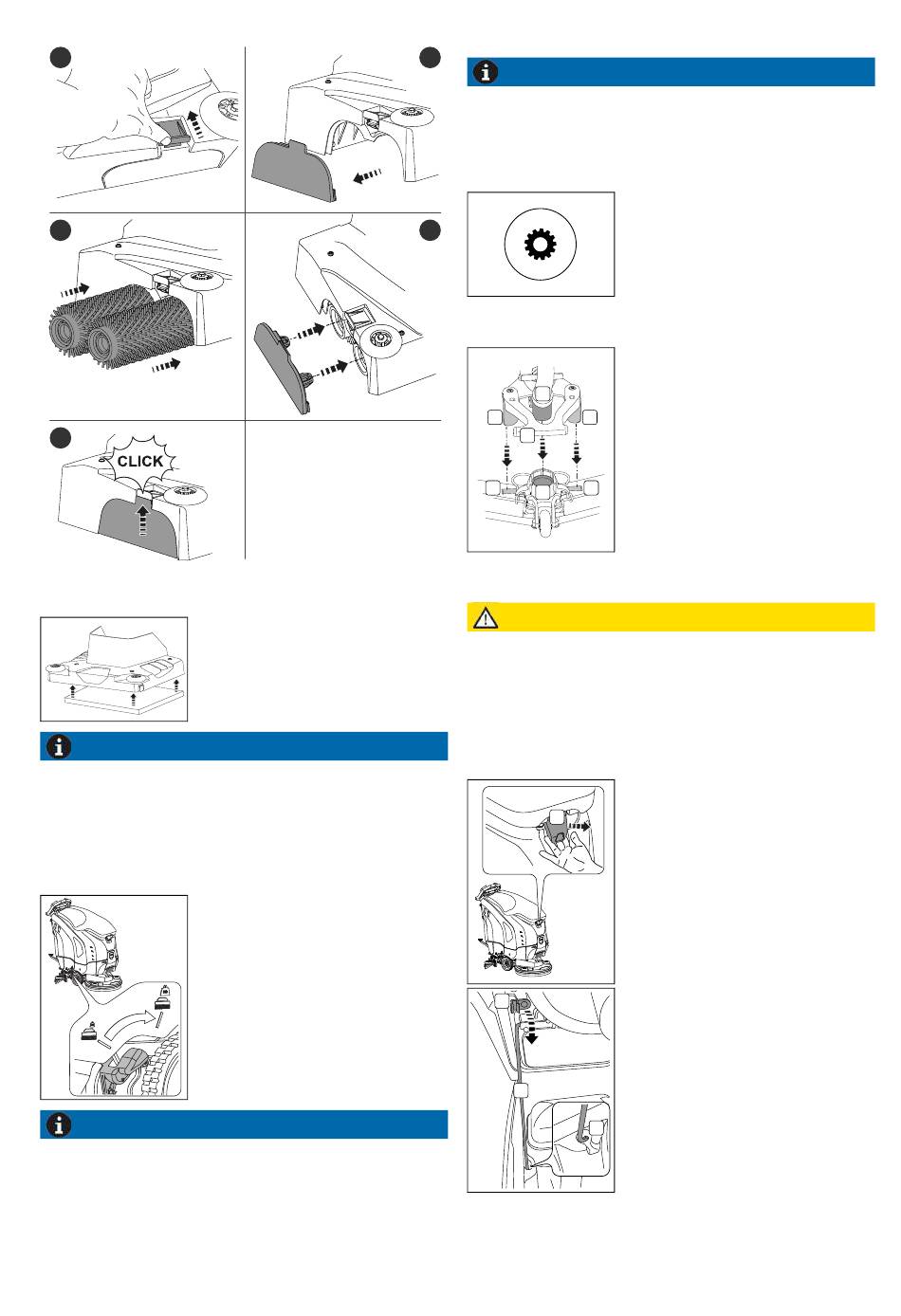 CLICK