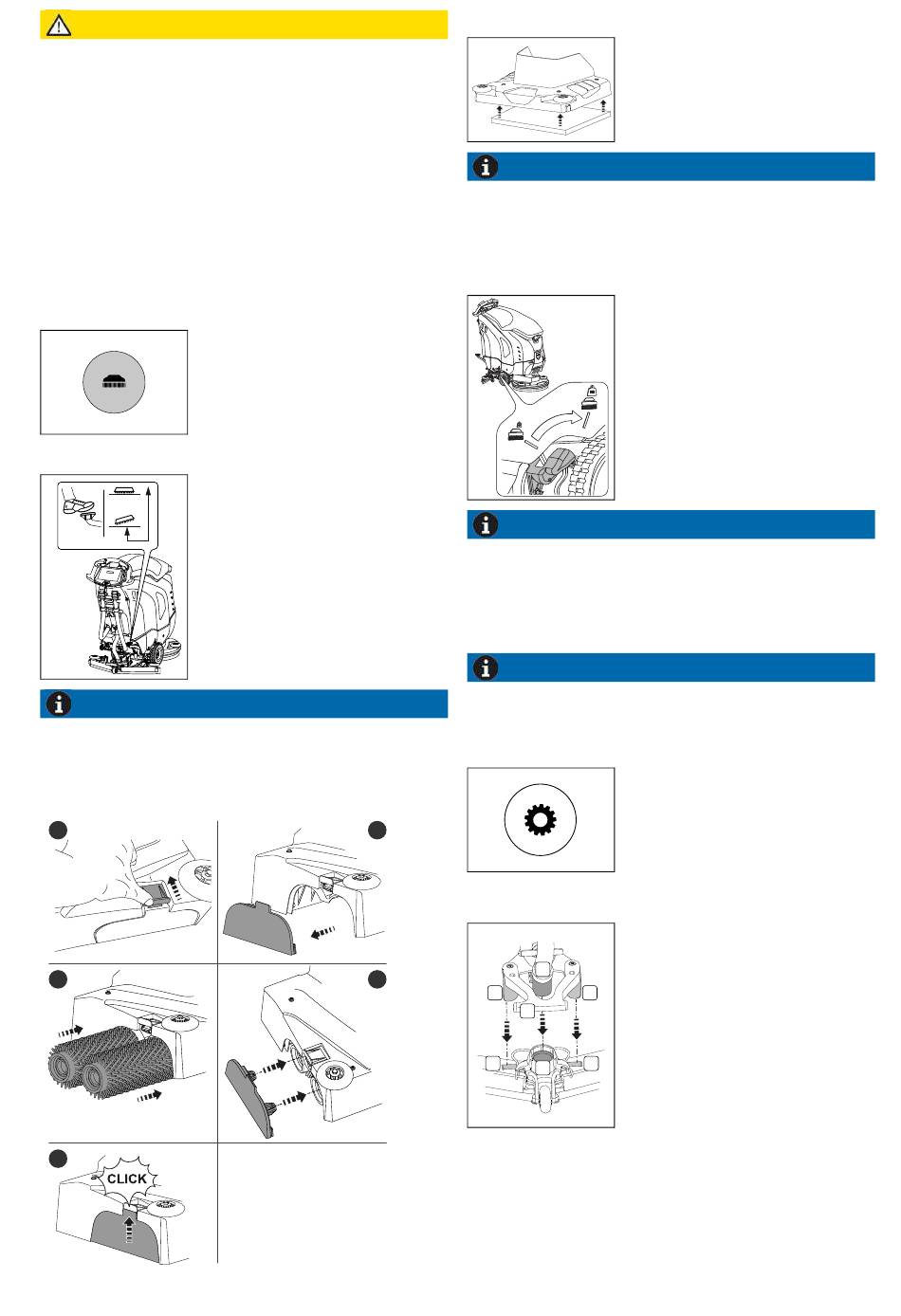 CLICK