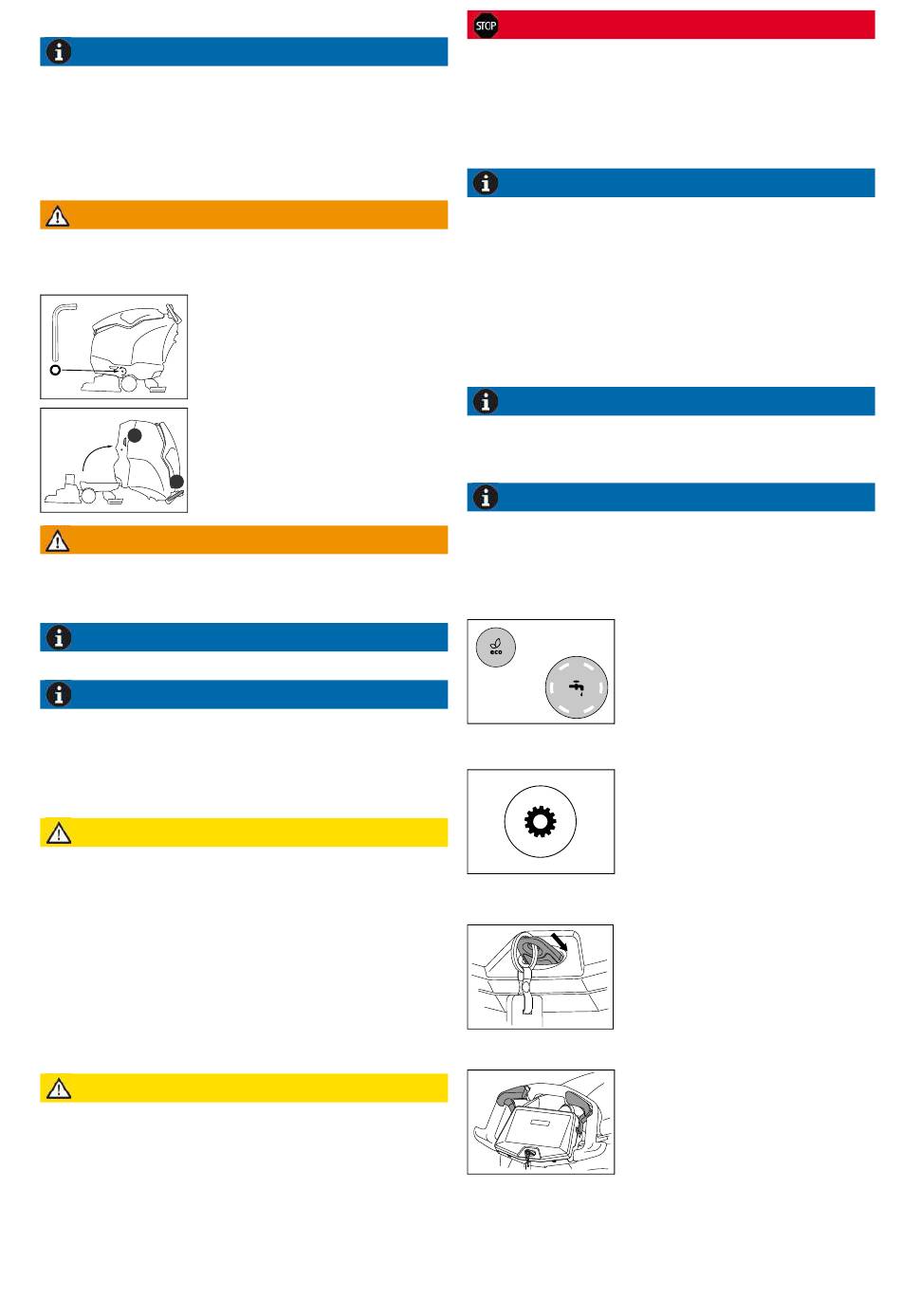 STOP

eco