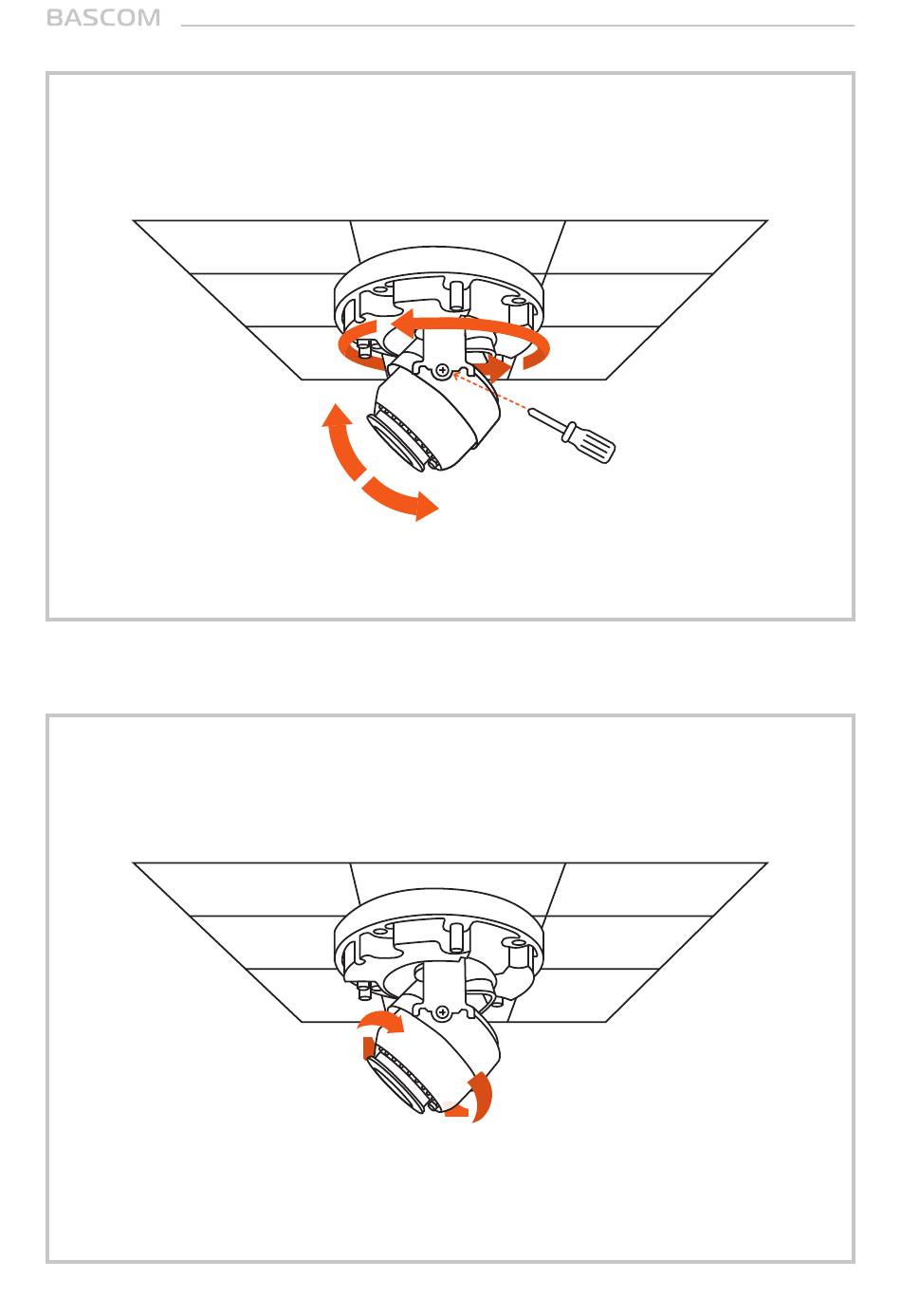 BASCOM