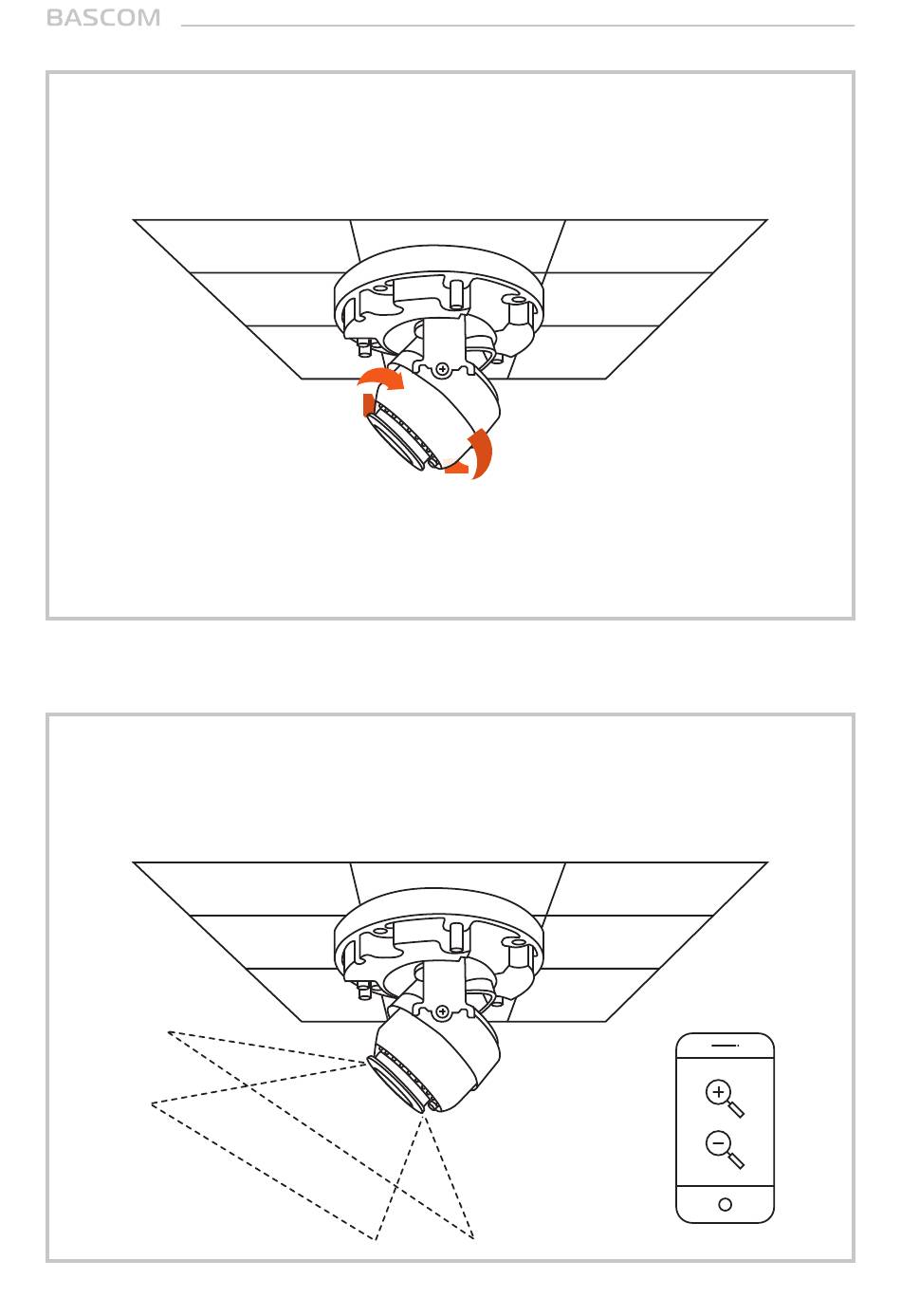 BASCOM