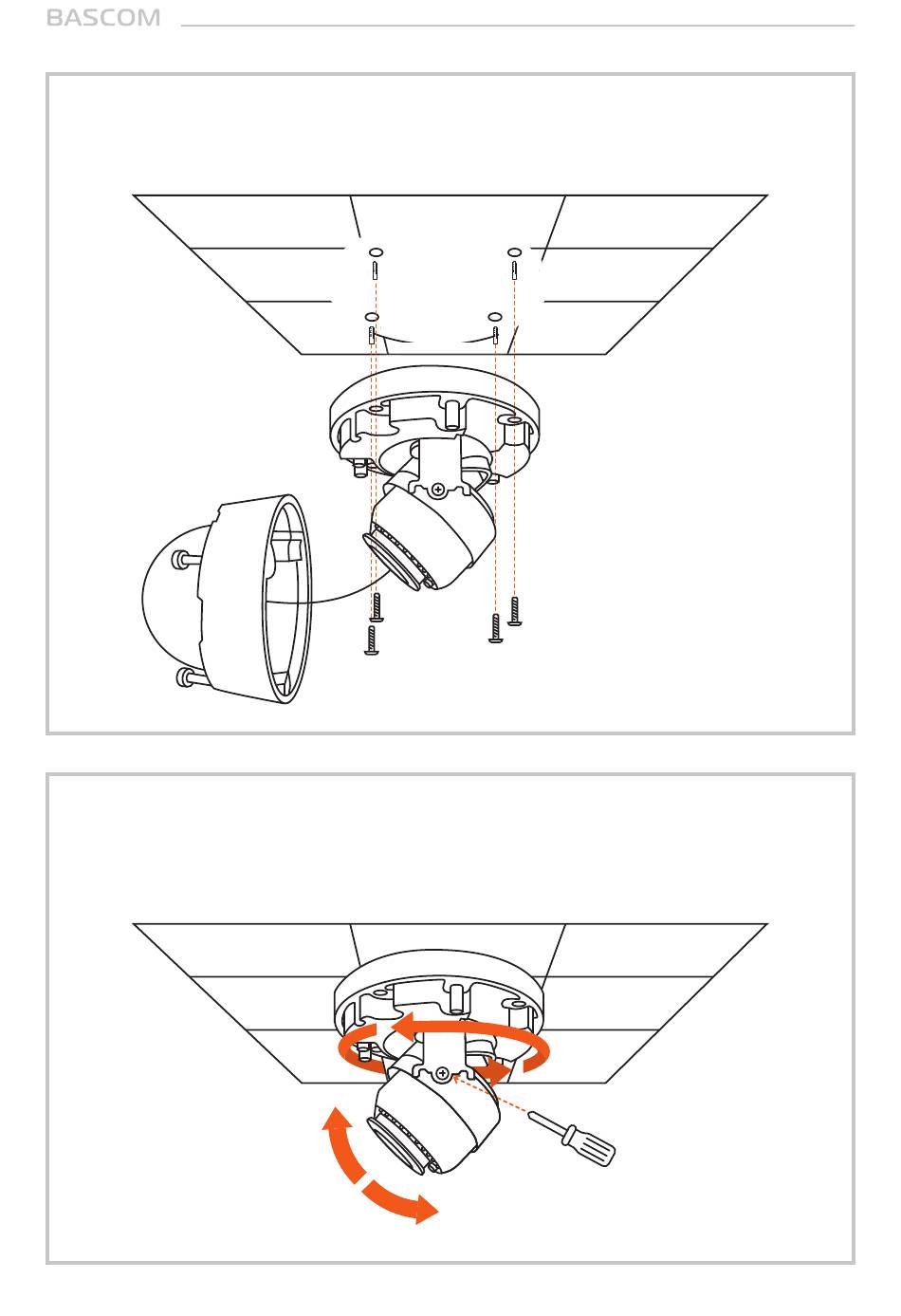 BASCOM