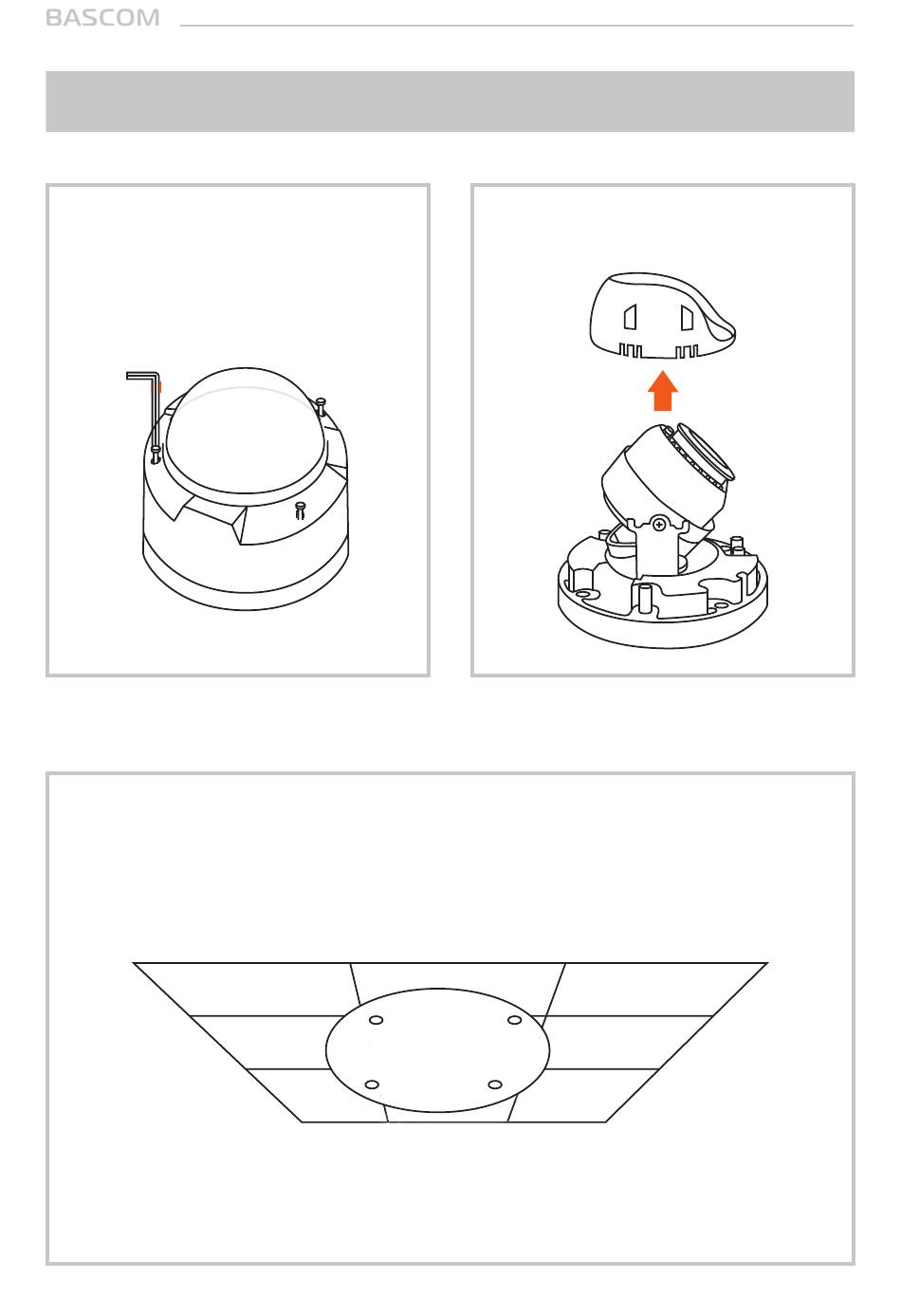 BASCOM