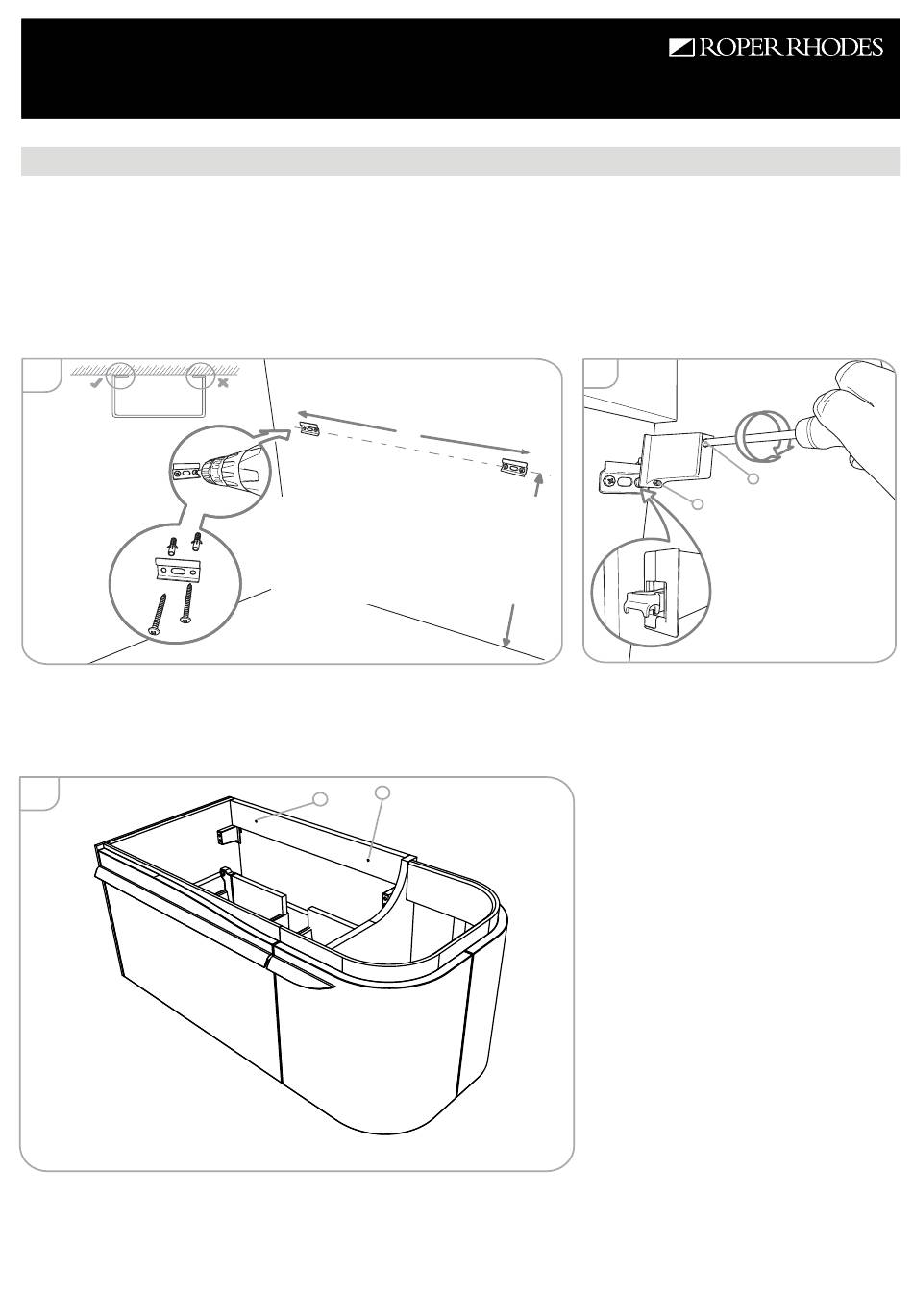 ROPER RHODES