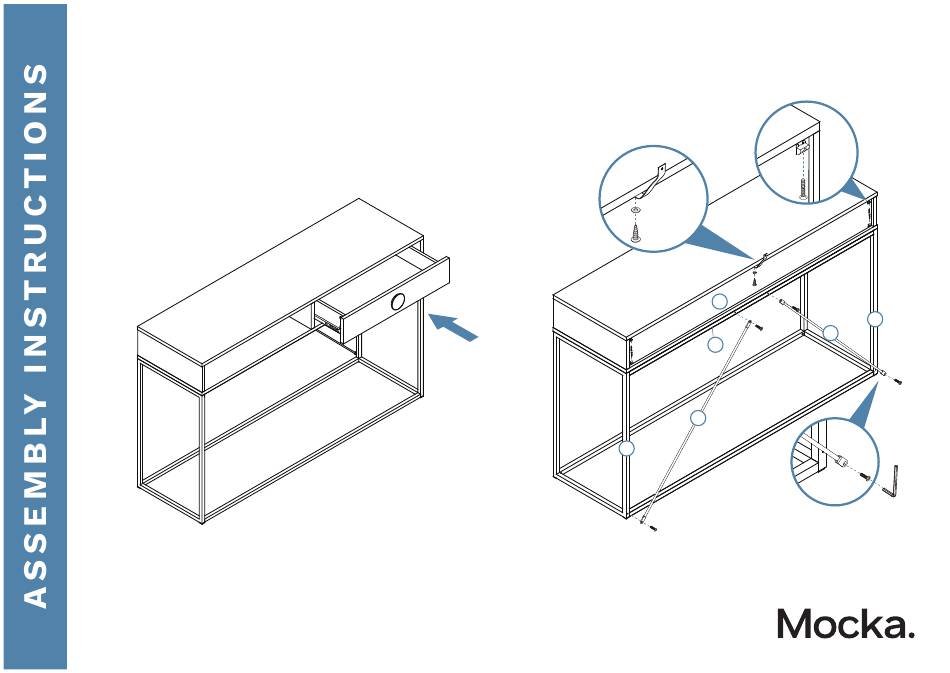 ASSEMBLY INSTRUCTIONS

Mocka.