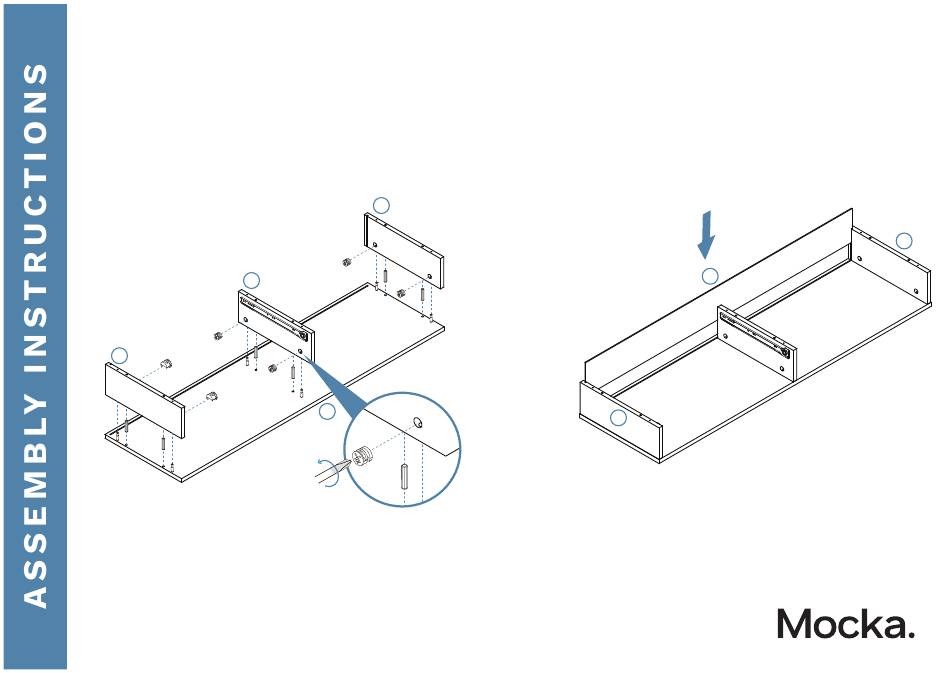 ASSEMBLY INSTRUCTIONS

Mocka.