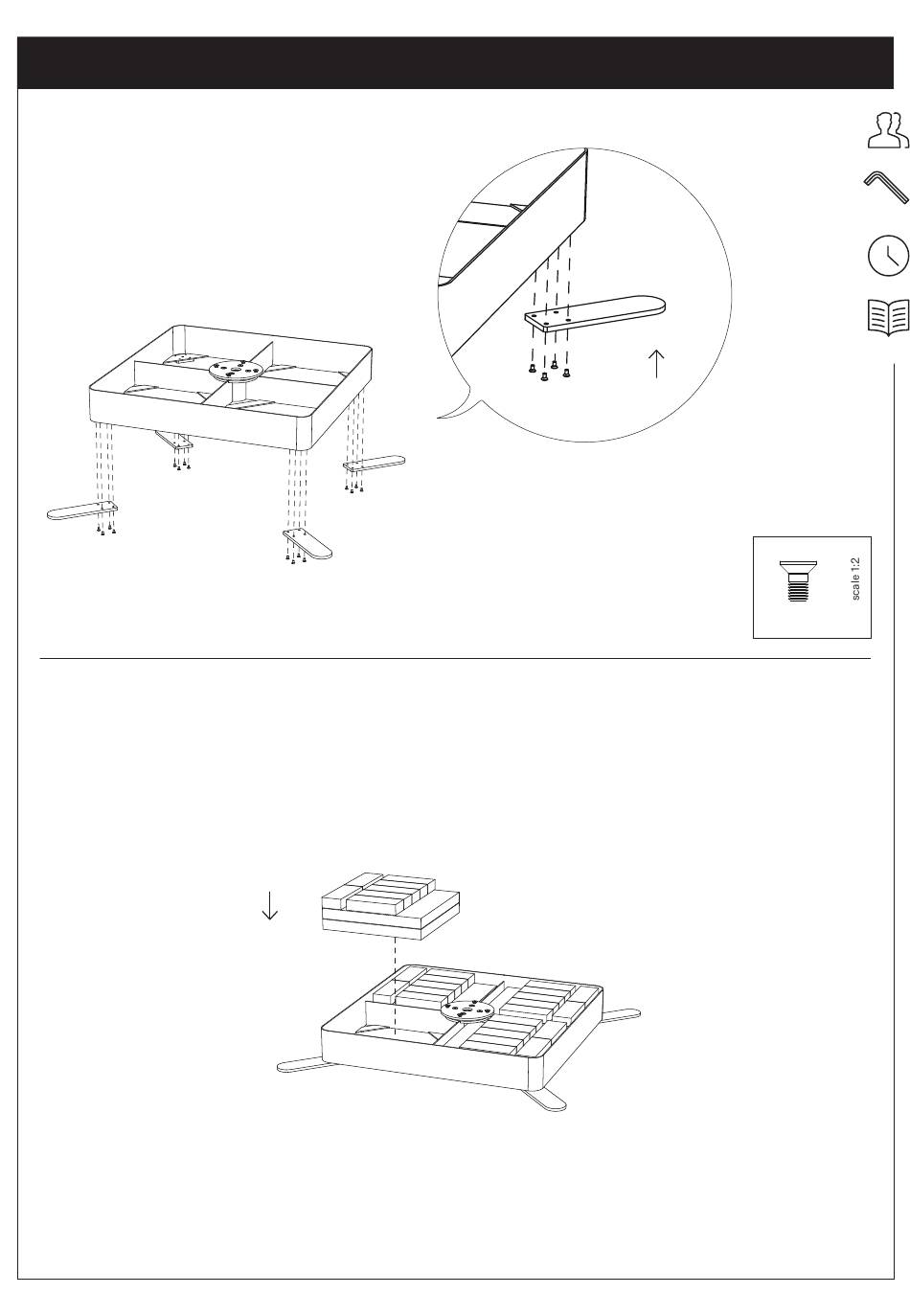 scale 1:2