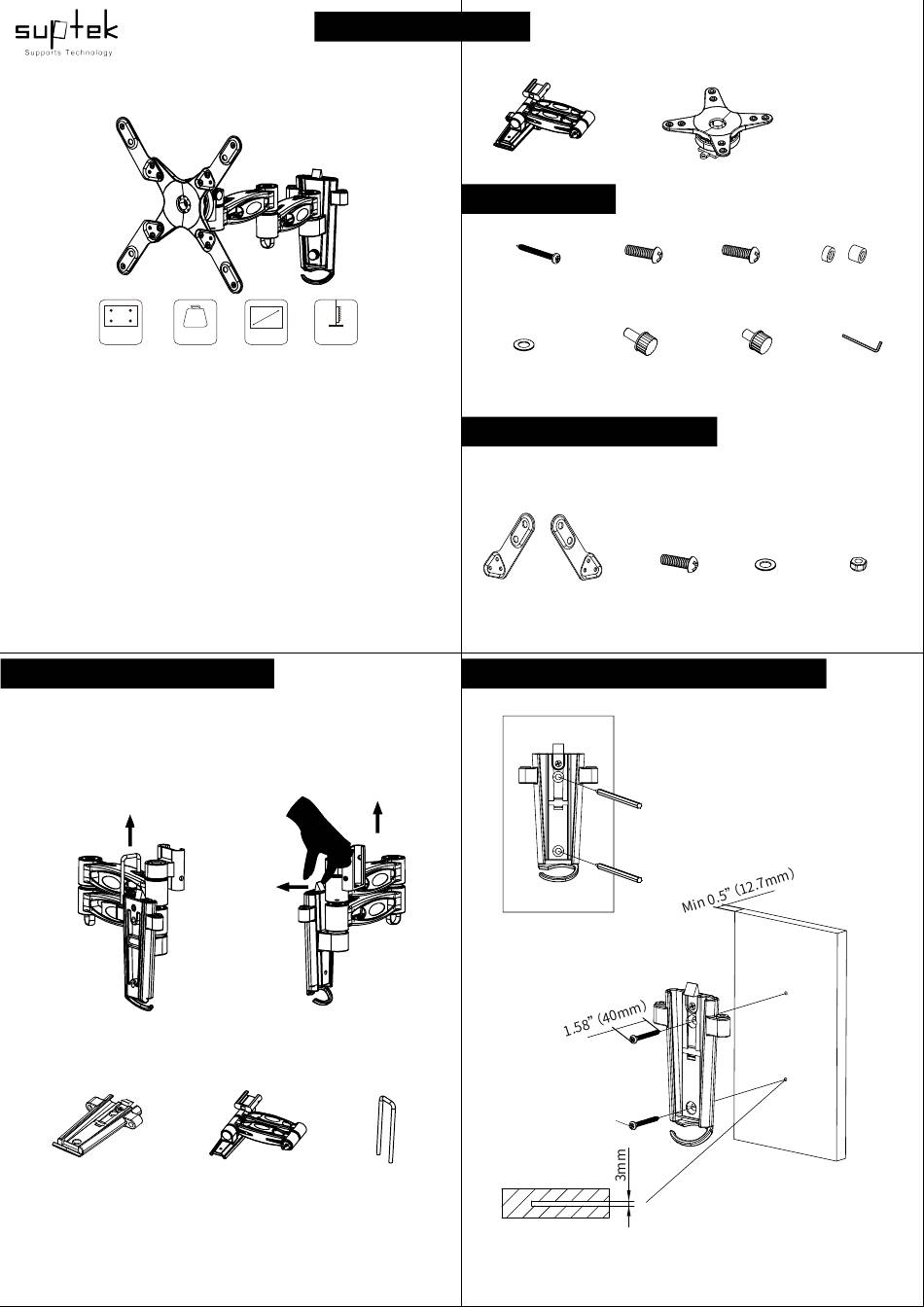 suptek
Supports Technology

Min 0.5" (12.7mm)

1.58" (40mm)

3mm