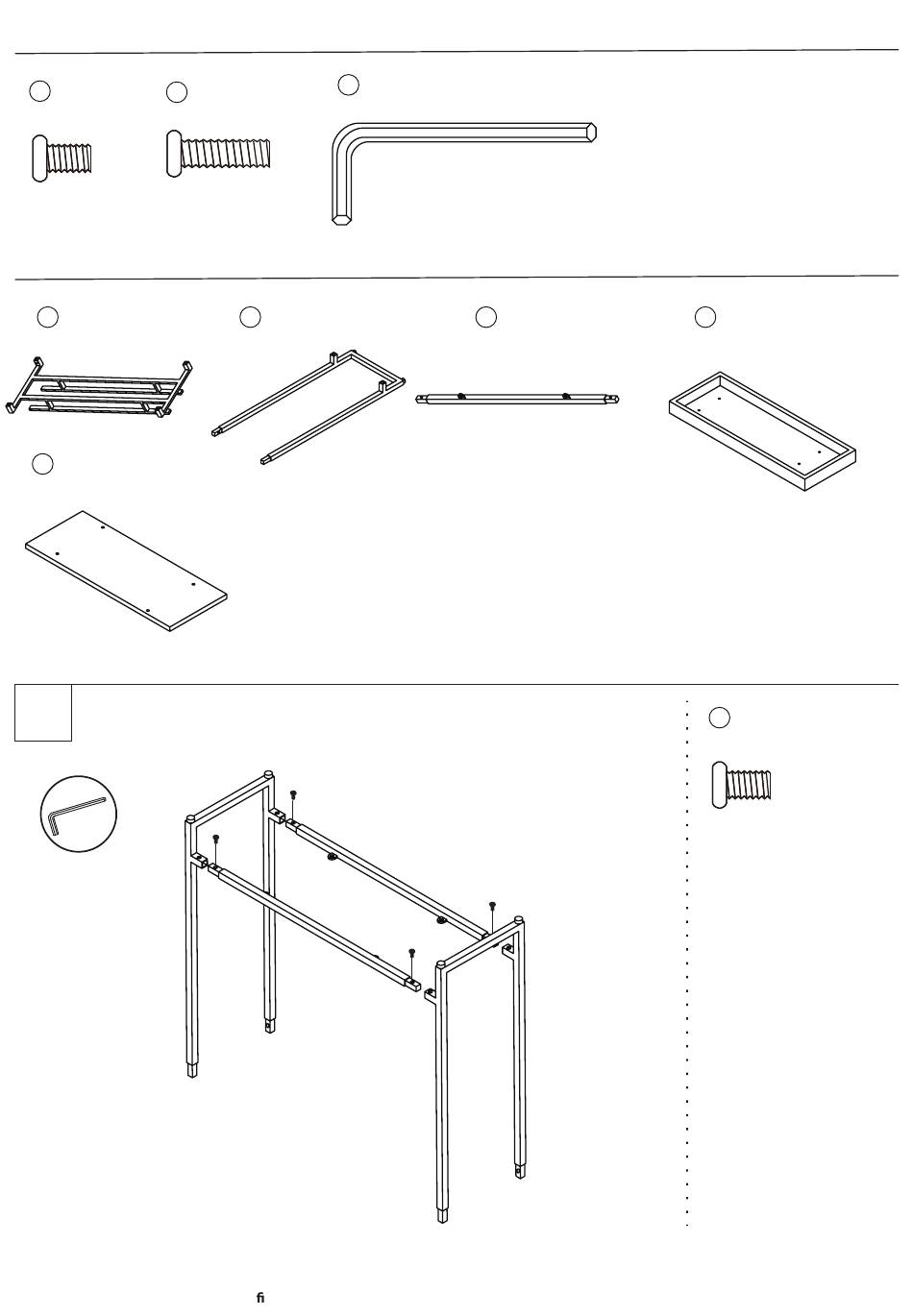 fi