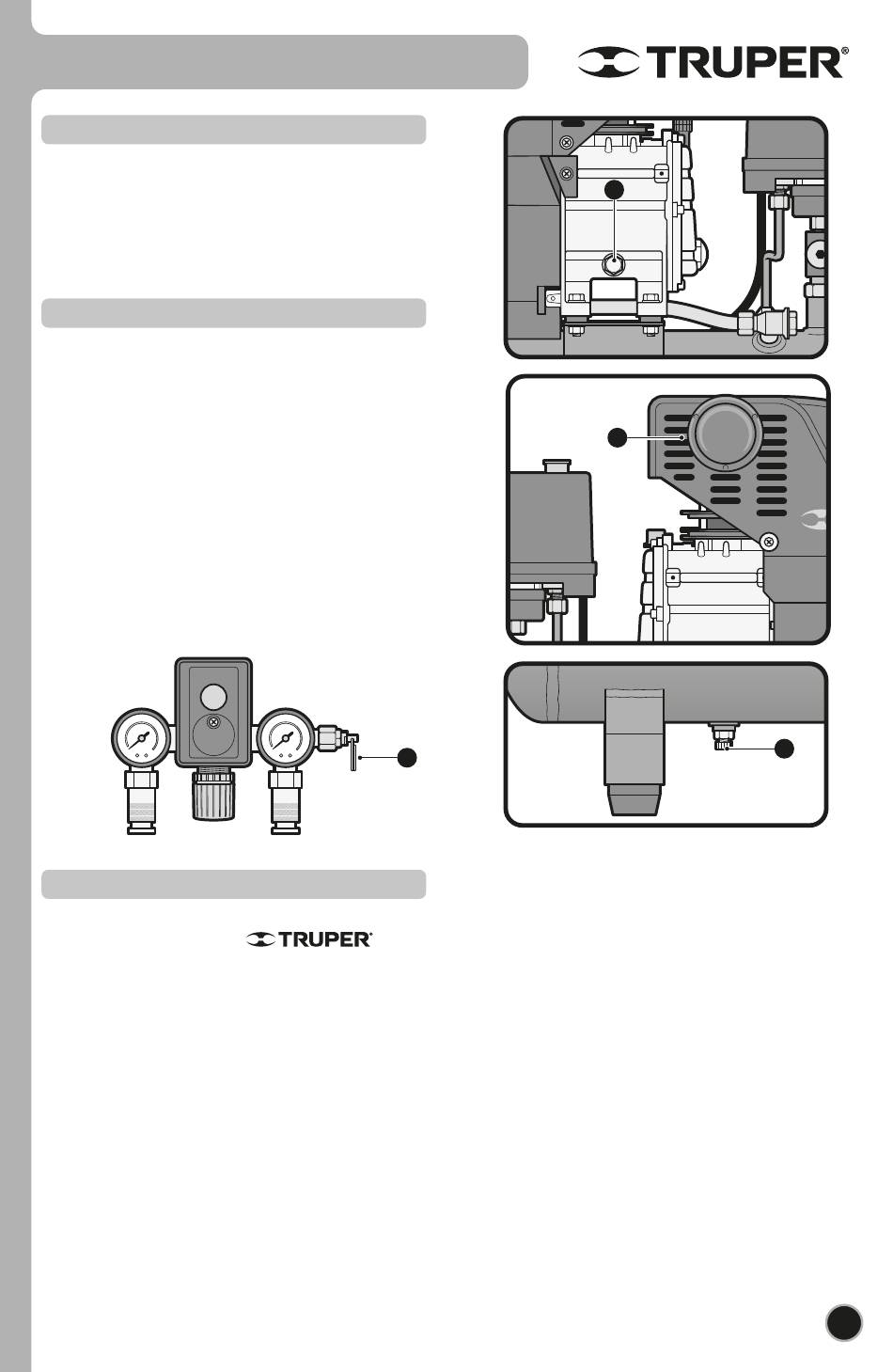 TRUPER®

TRUPER®