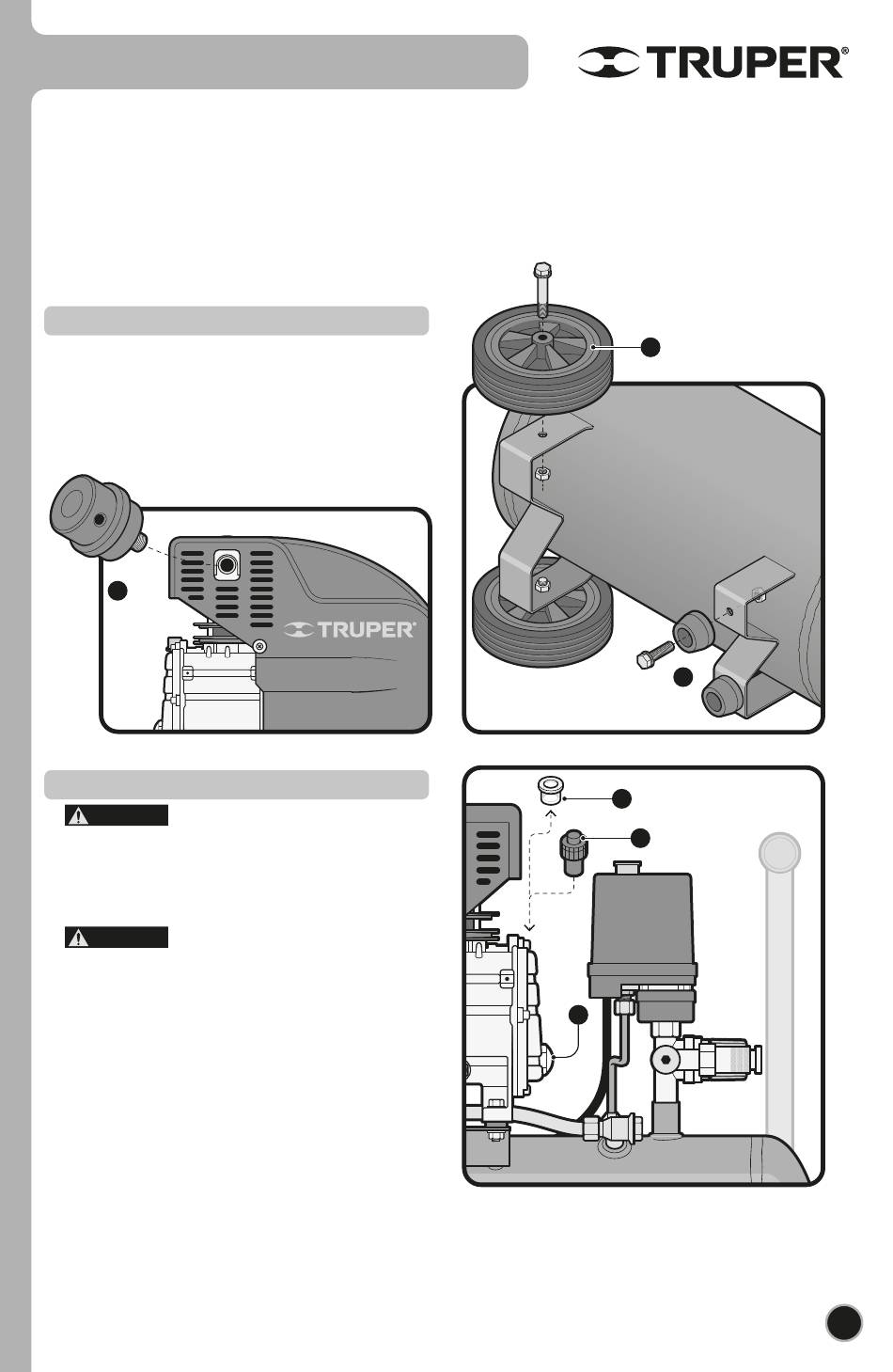 TRUPER®

TRUPER®