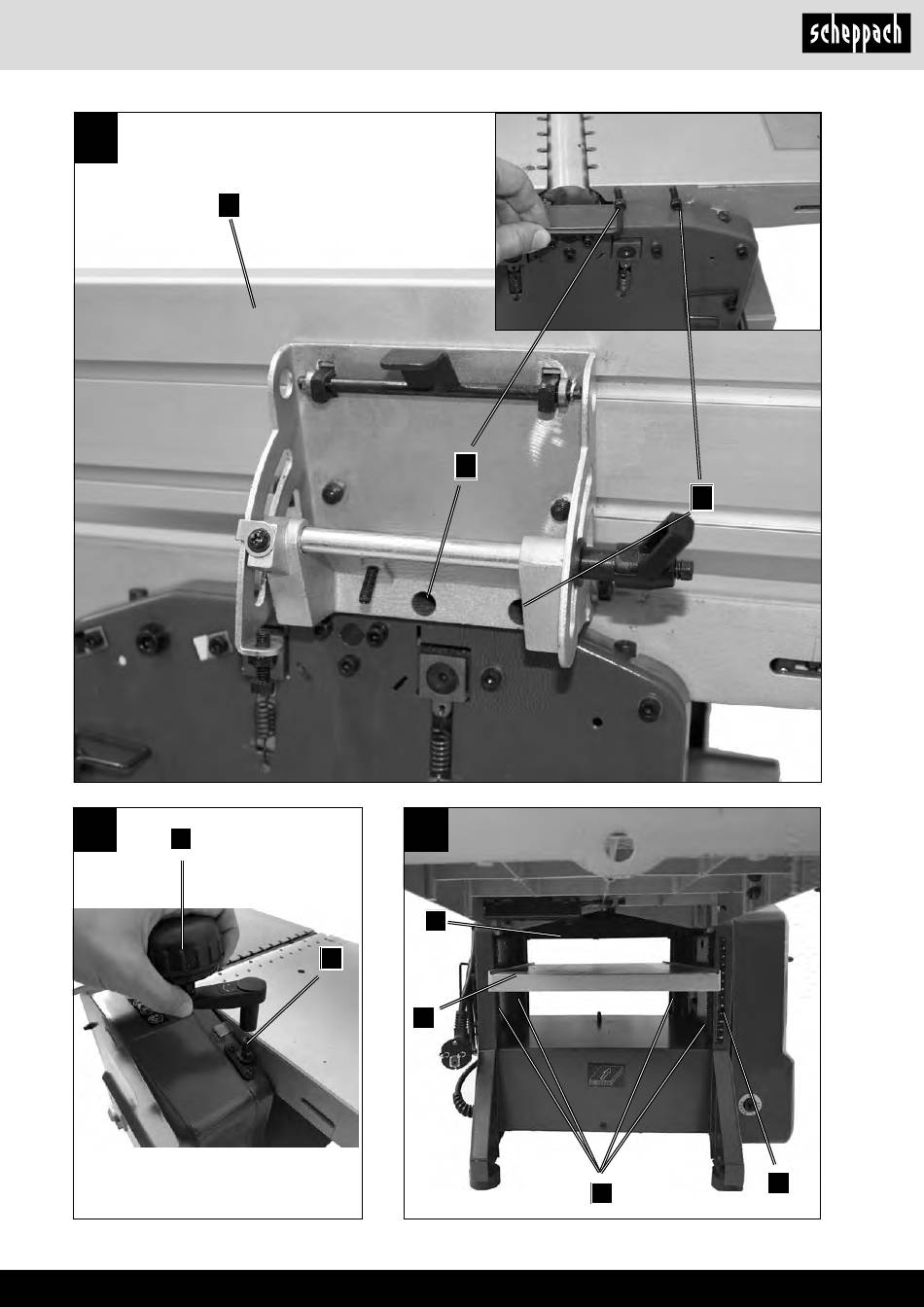 scheppach