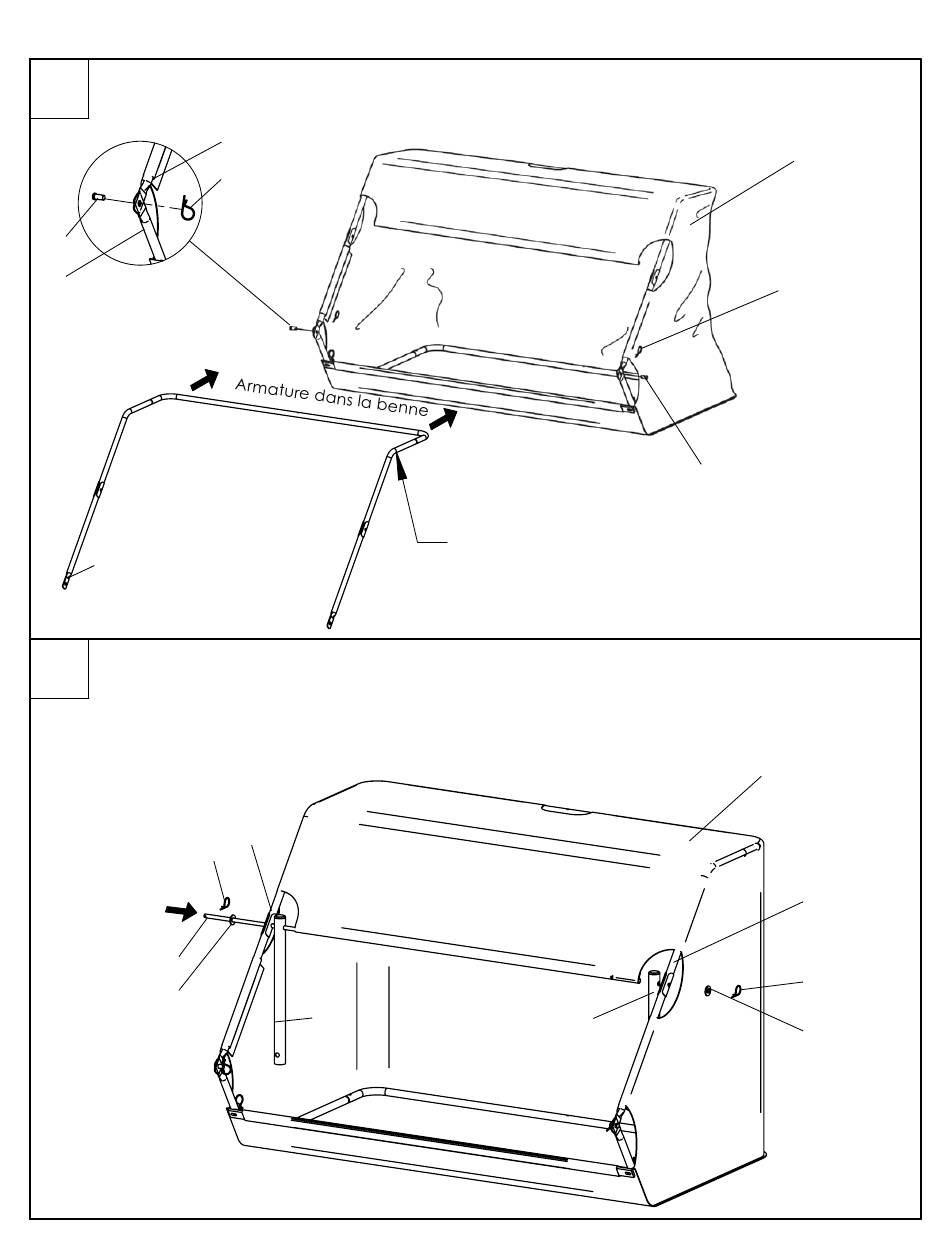 Armature dans la benne