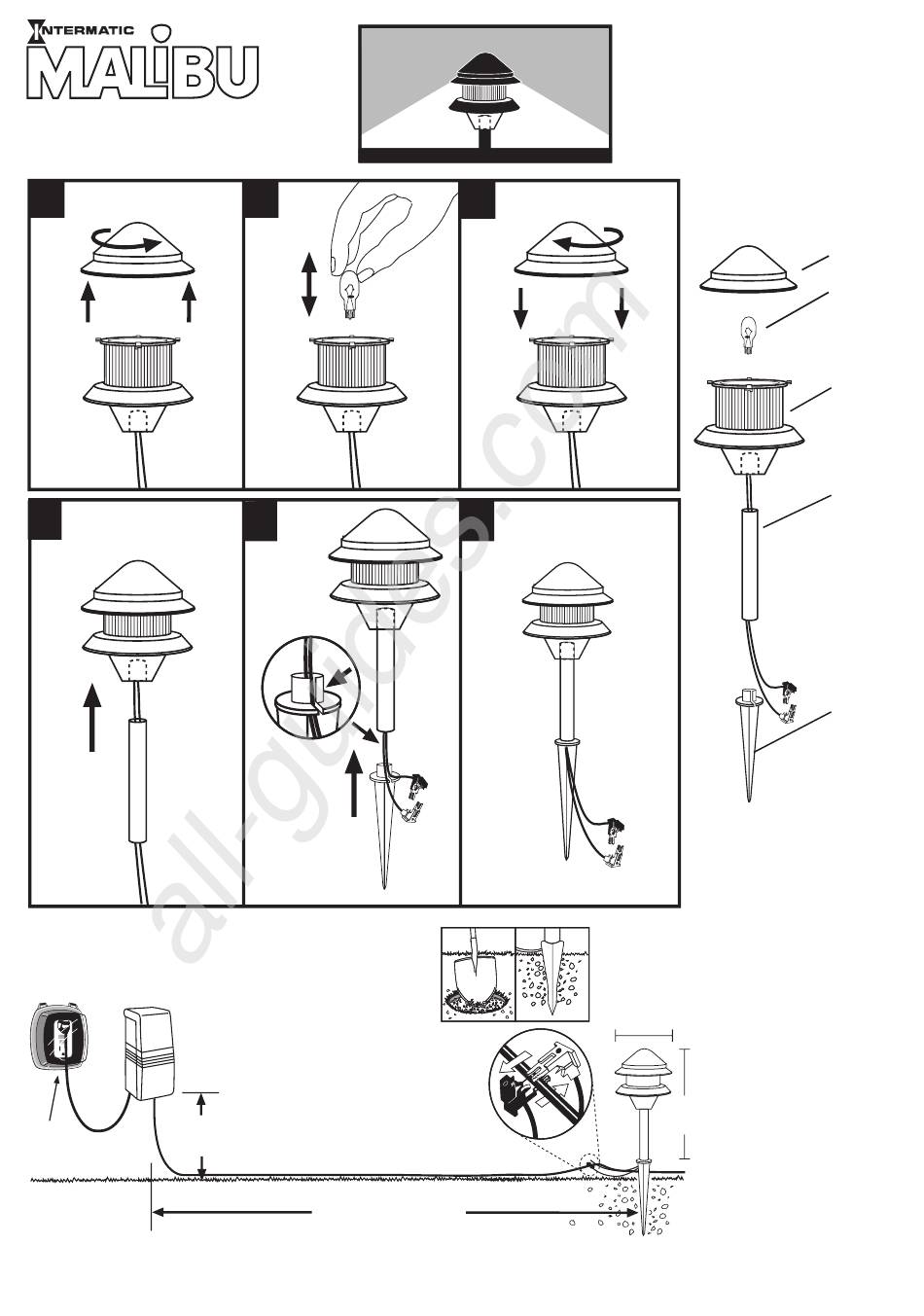 INTERMATIC
MALIBU

all-guides.com