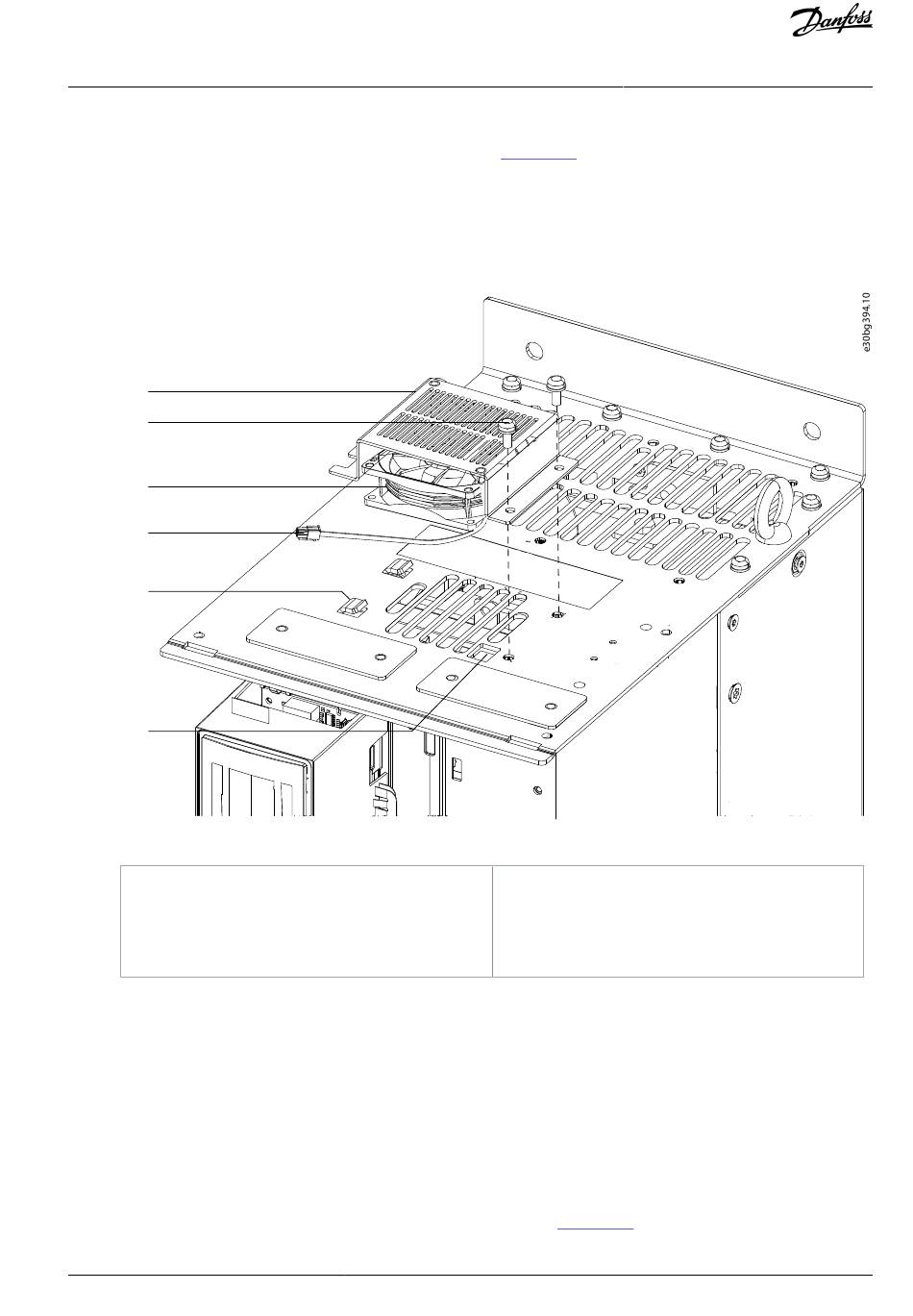 Danfoss

e30bg394.10