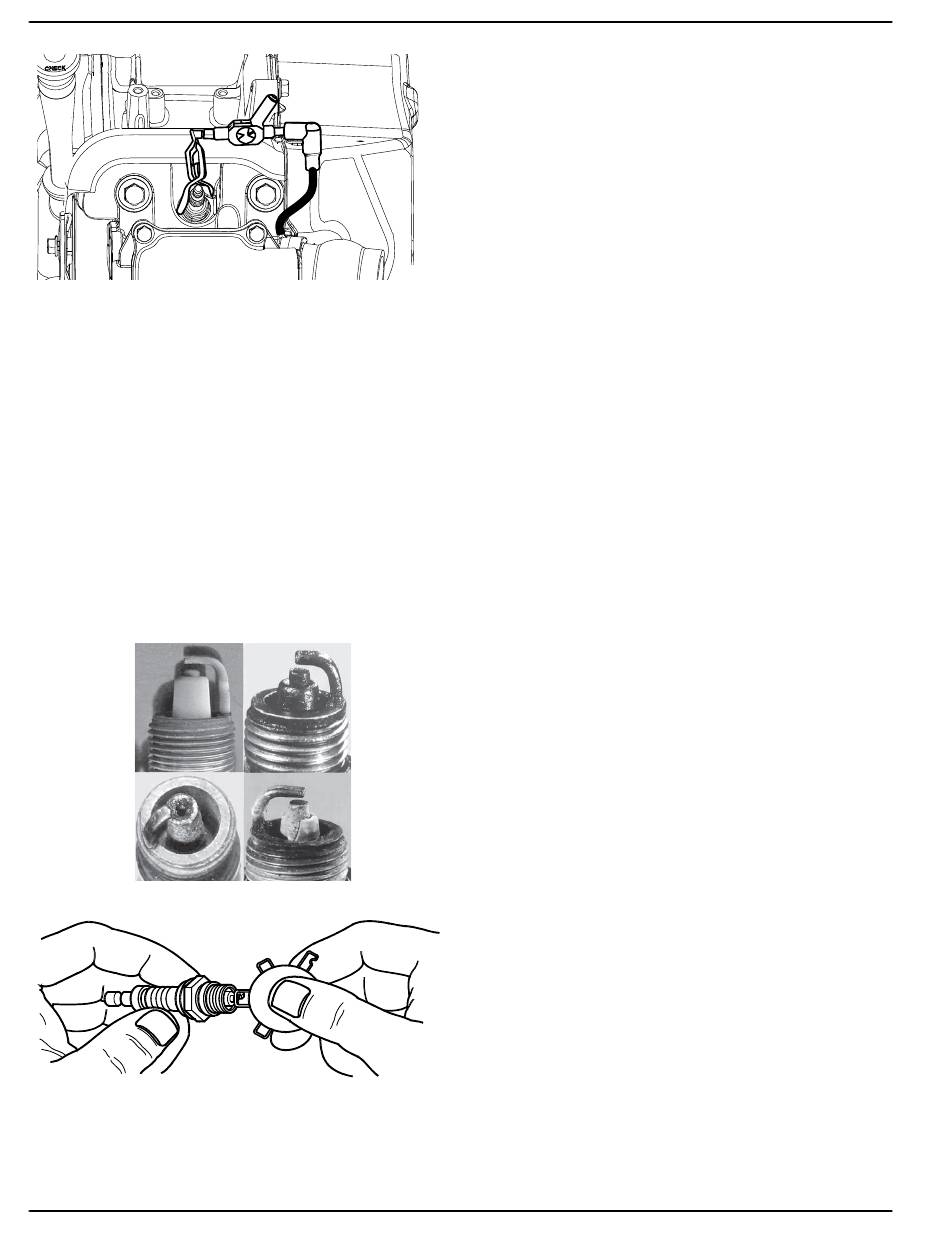 CHECK