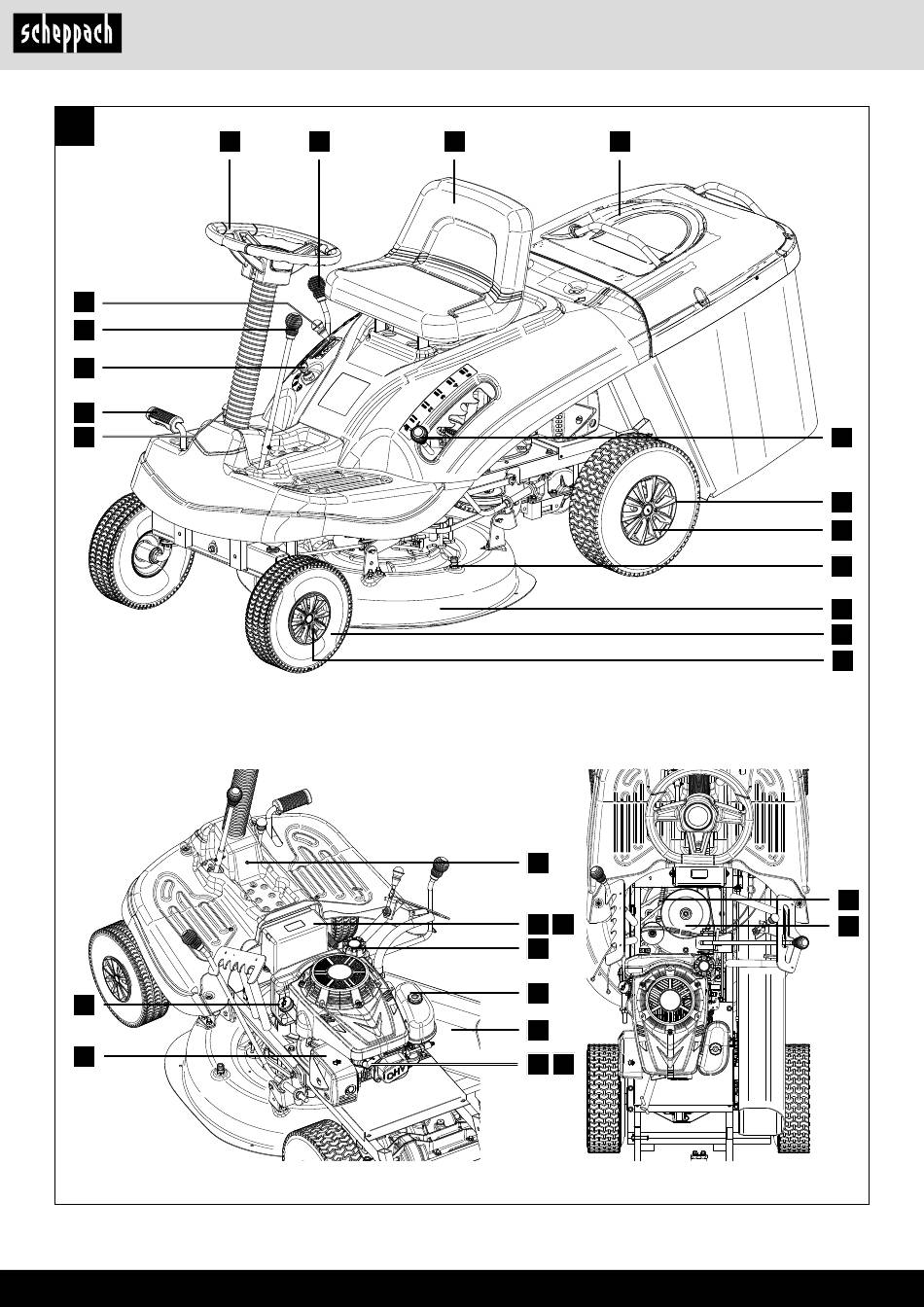 scheppach

OHV