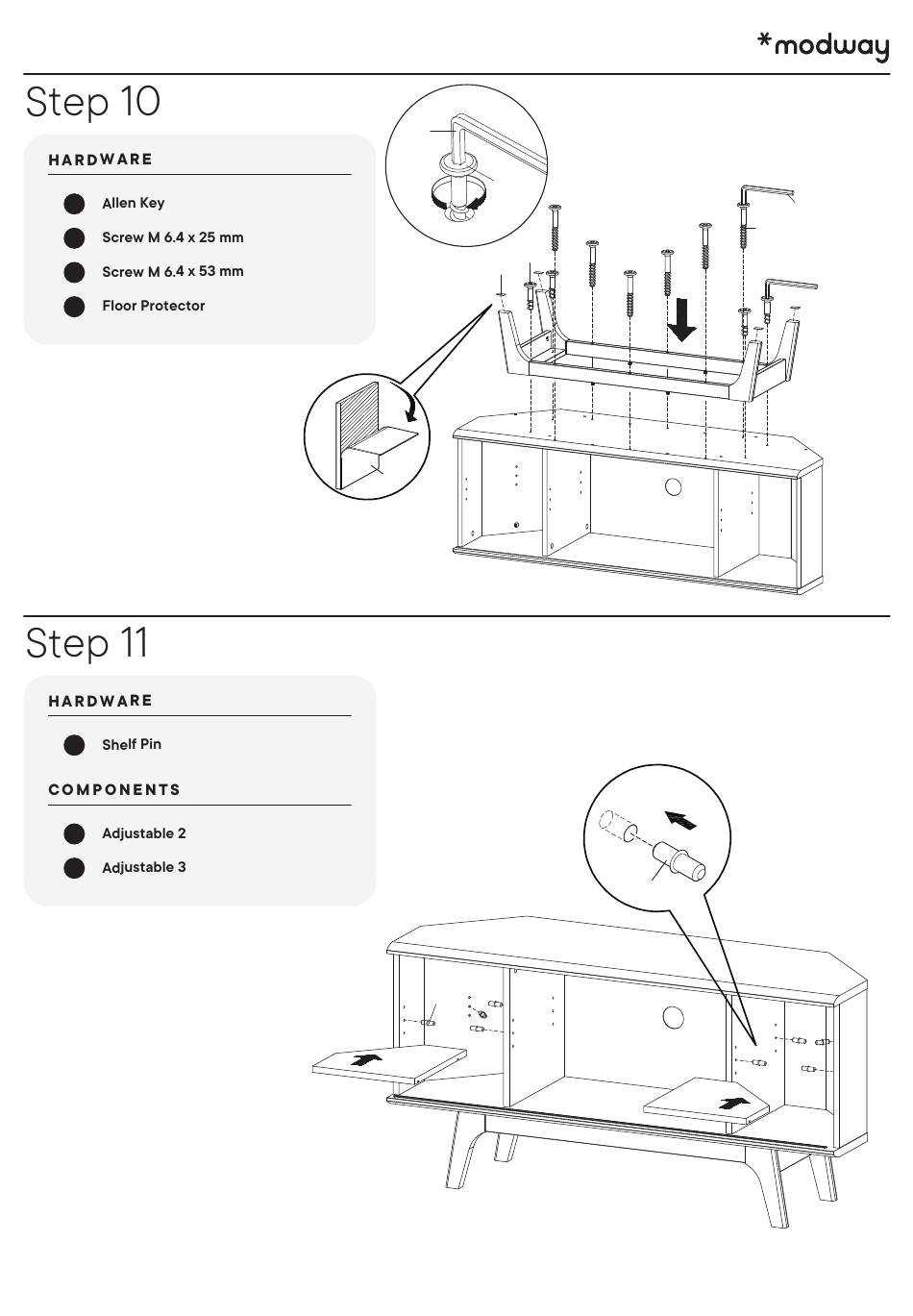 *modway

Step 10

HARDWARE

Allen Key

Screw M 6.4 x 25 mm

Screw M 6.4 x 53 mm

Floor Protector

Step 11

HARDWARE

Shelf Pin

COMPONENTS

Adjustable 2

Adjustable 3