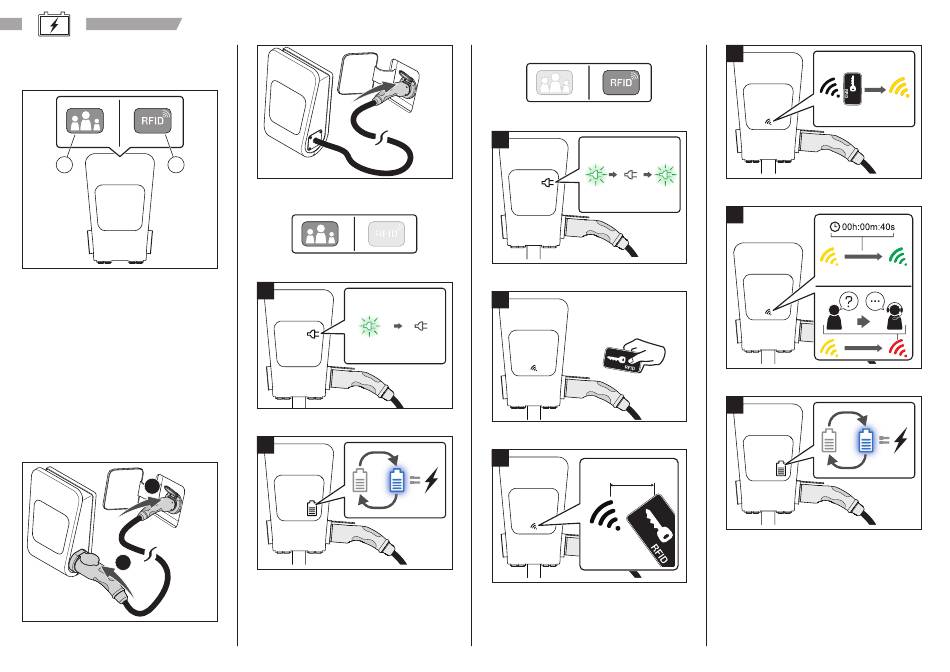 RFID

RFID

RFID

RFID

RFID

00h:00m:40s