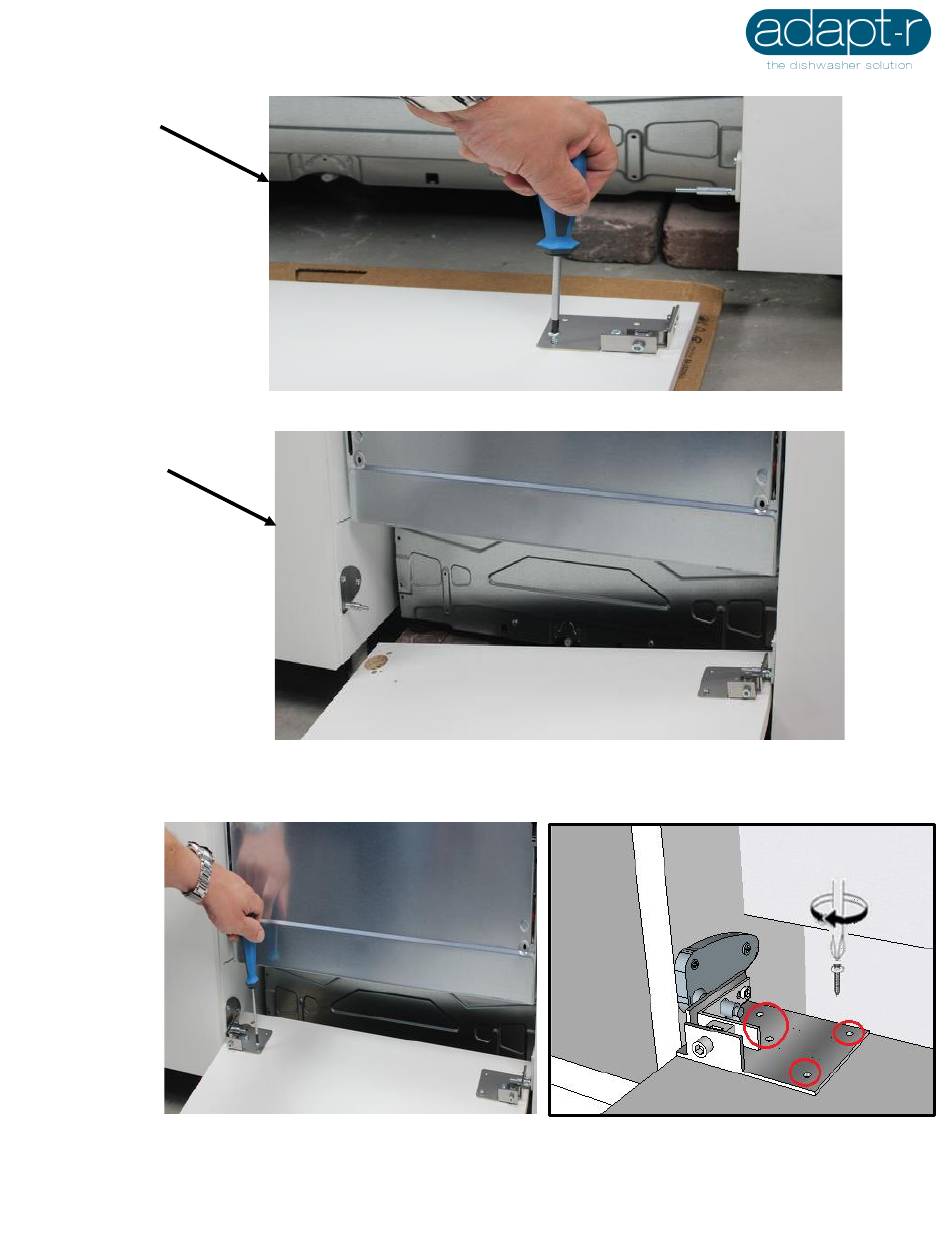 adapt-r
the dishwasher solution