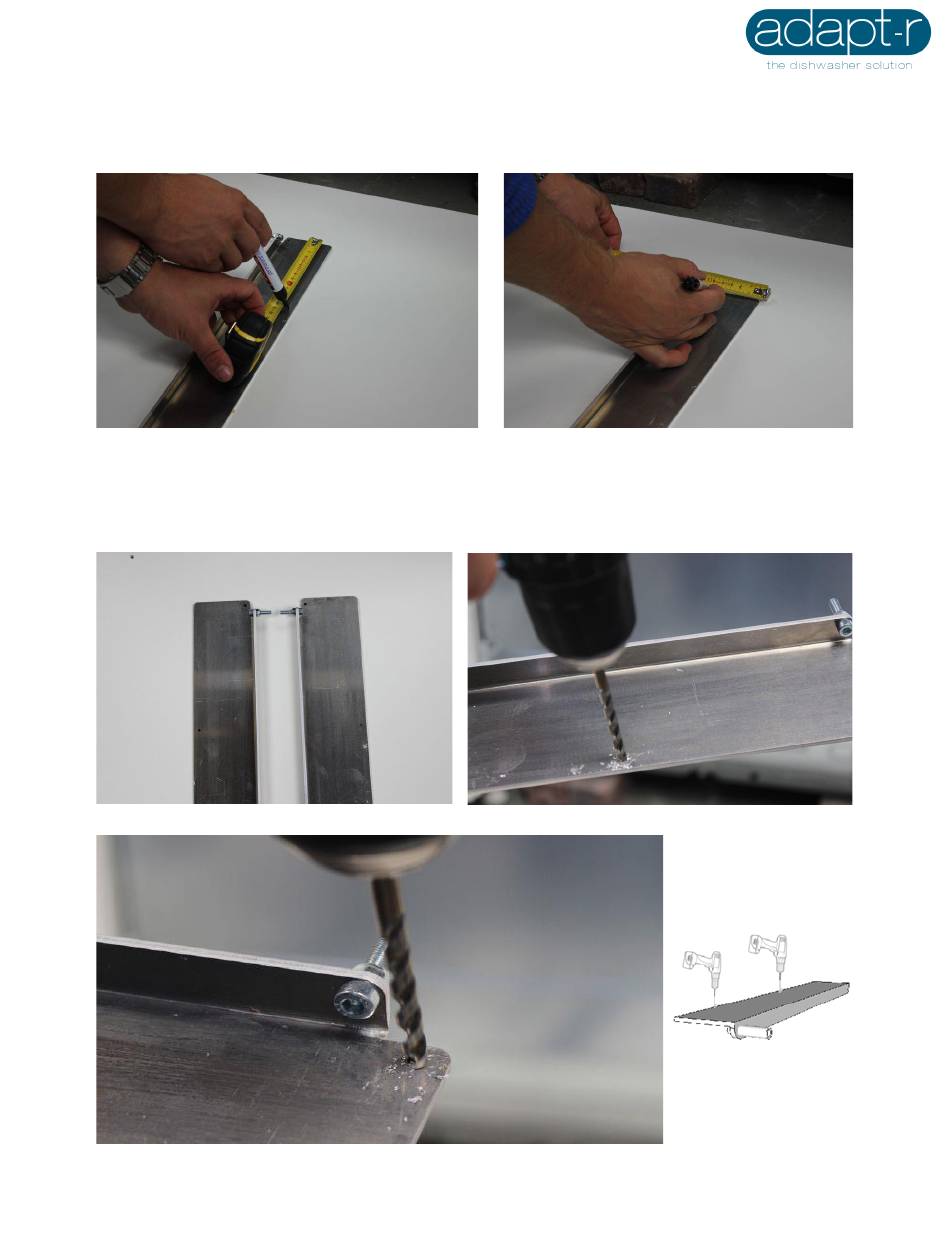 adapt-r
the dishwasher solution