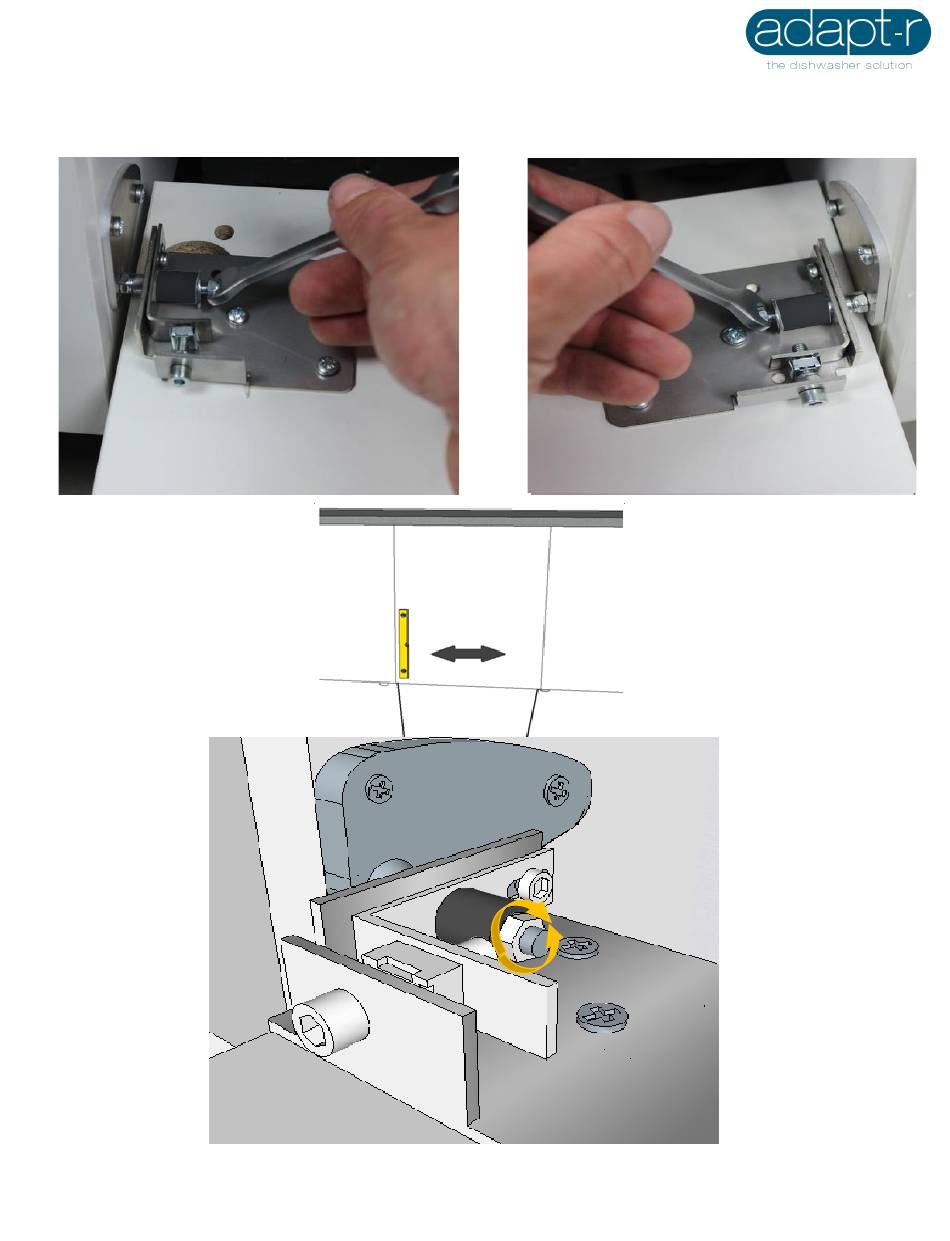 adapt-r
the dishwasher solution