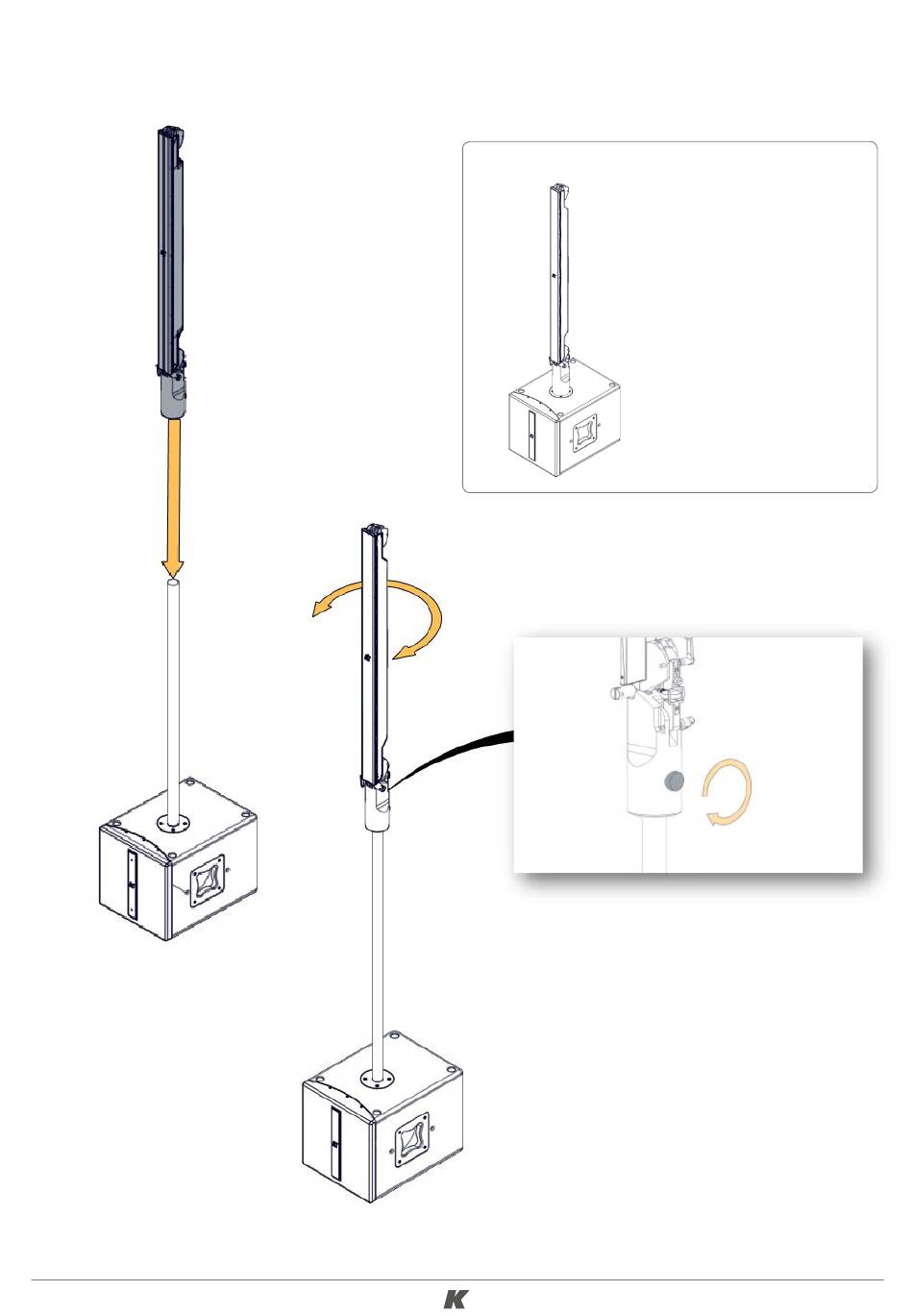 K