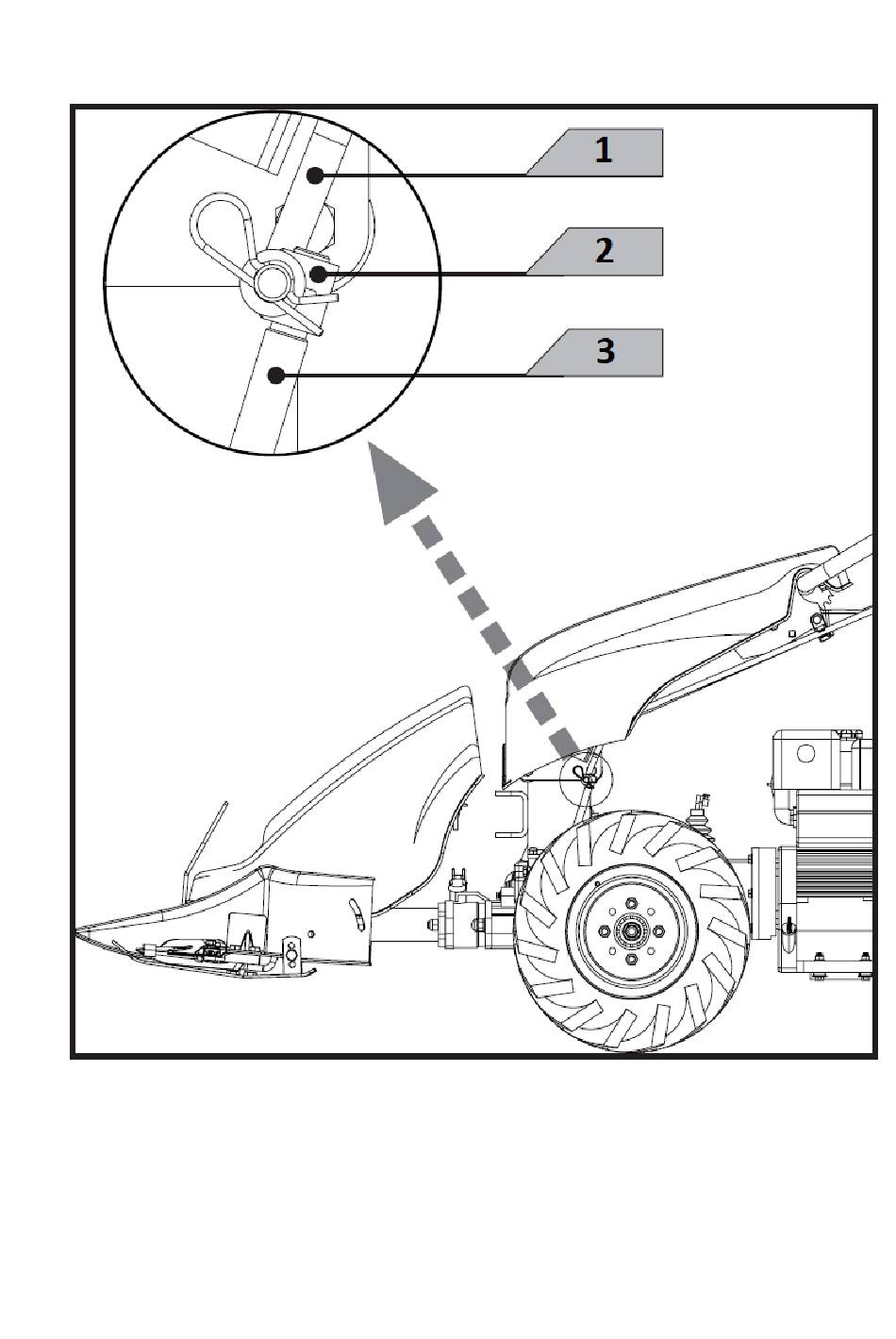 1
2
3