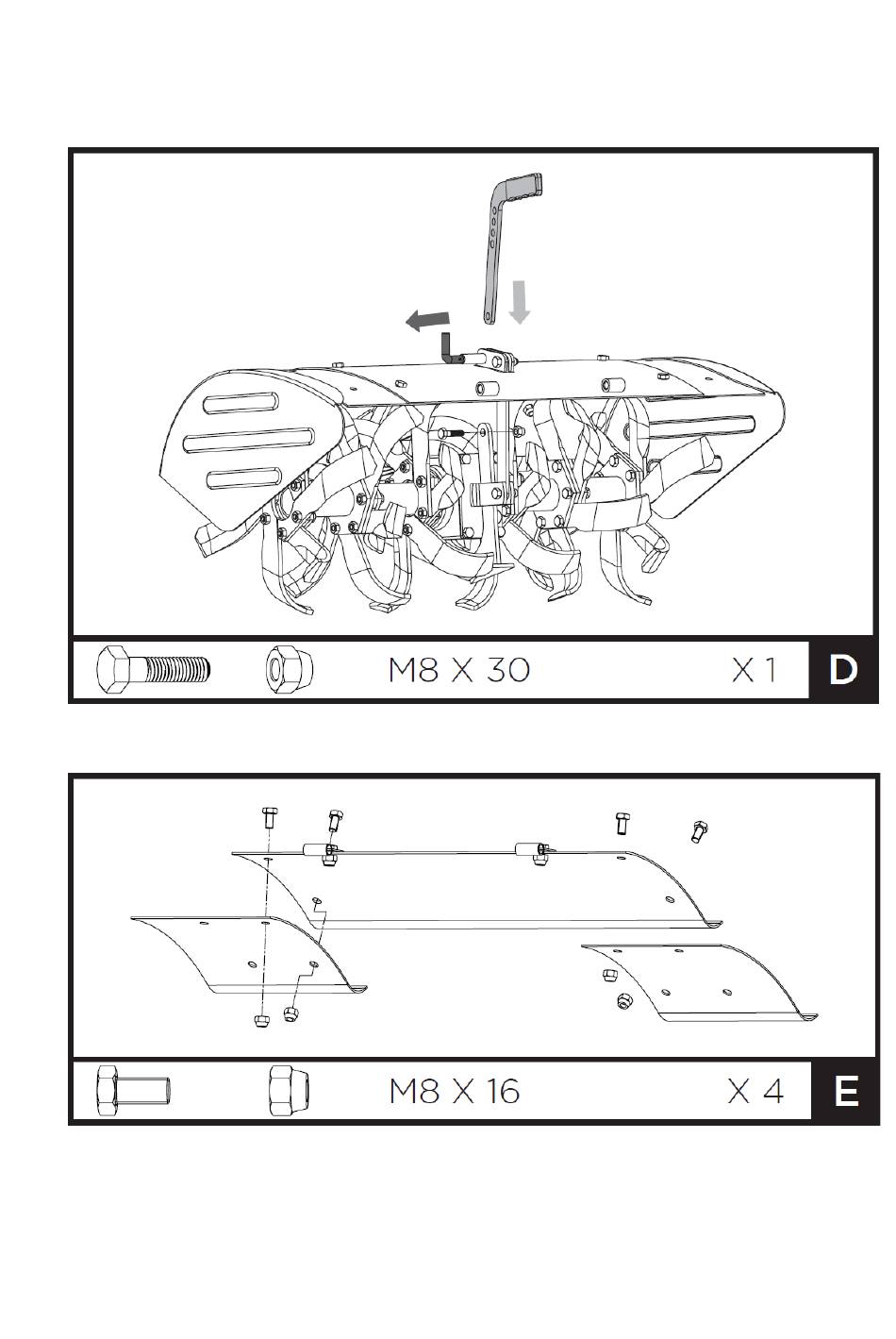 M8 X 30

X 1

D

M8 X 16

X 4

E