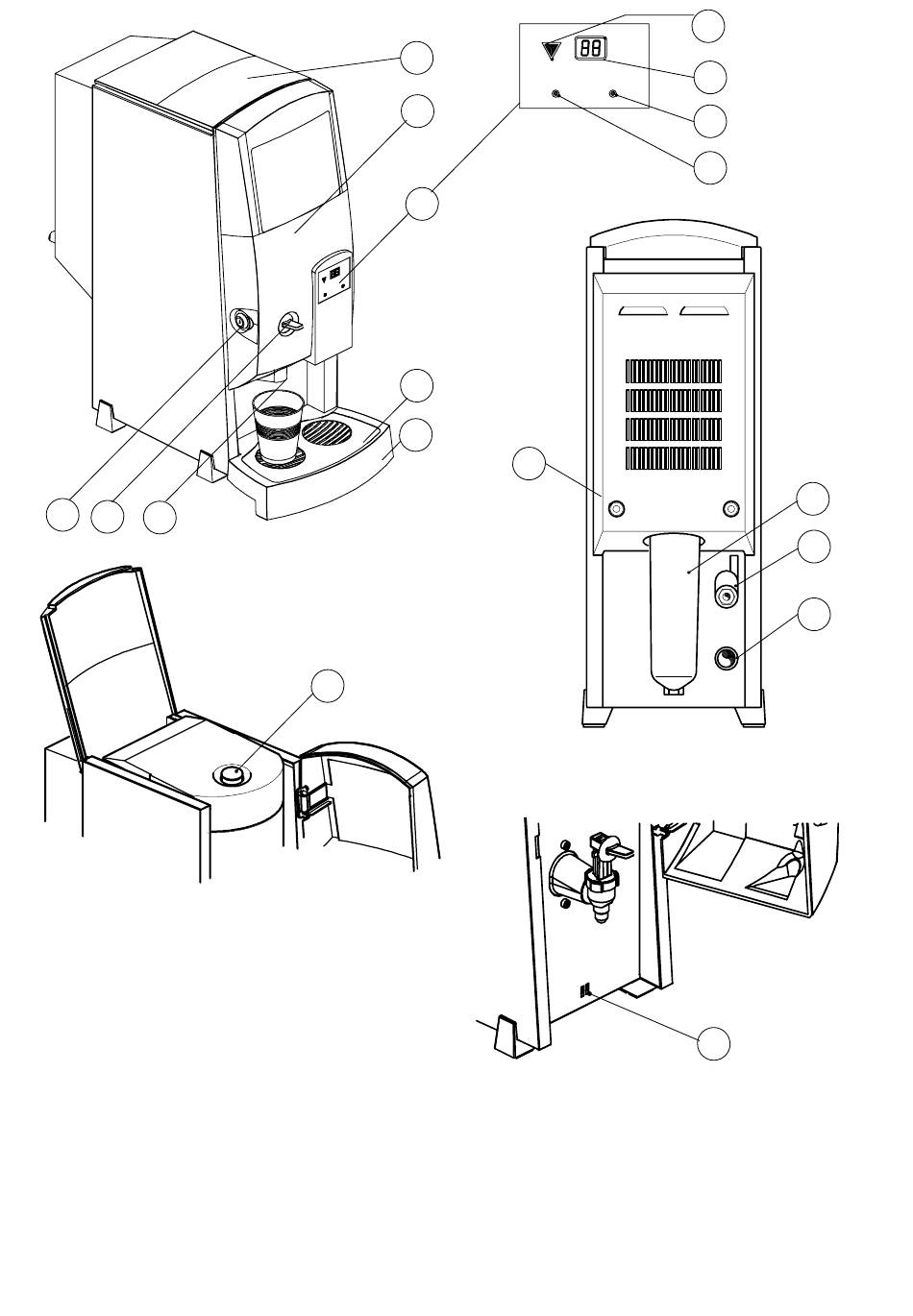 88