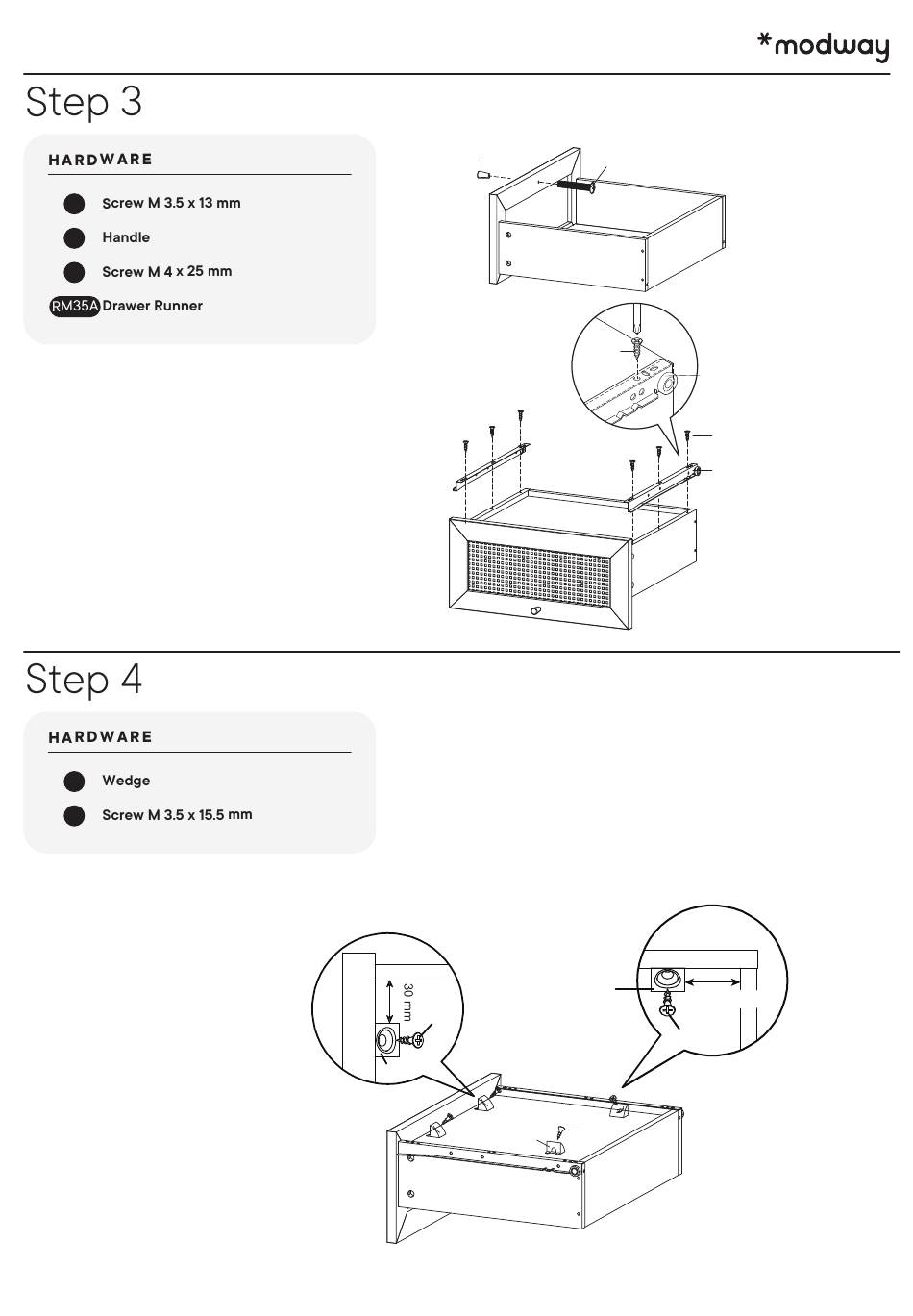 *modway

Step 3

HARDWARE

Screw M 3.5 x 13 mm

Handle

Screw M 4 x 25 mm

RM35A Drawer Runner

Step 4

HARDWARE

Wedge

Screw M 3.5 x 15.5 mm

30 mm