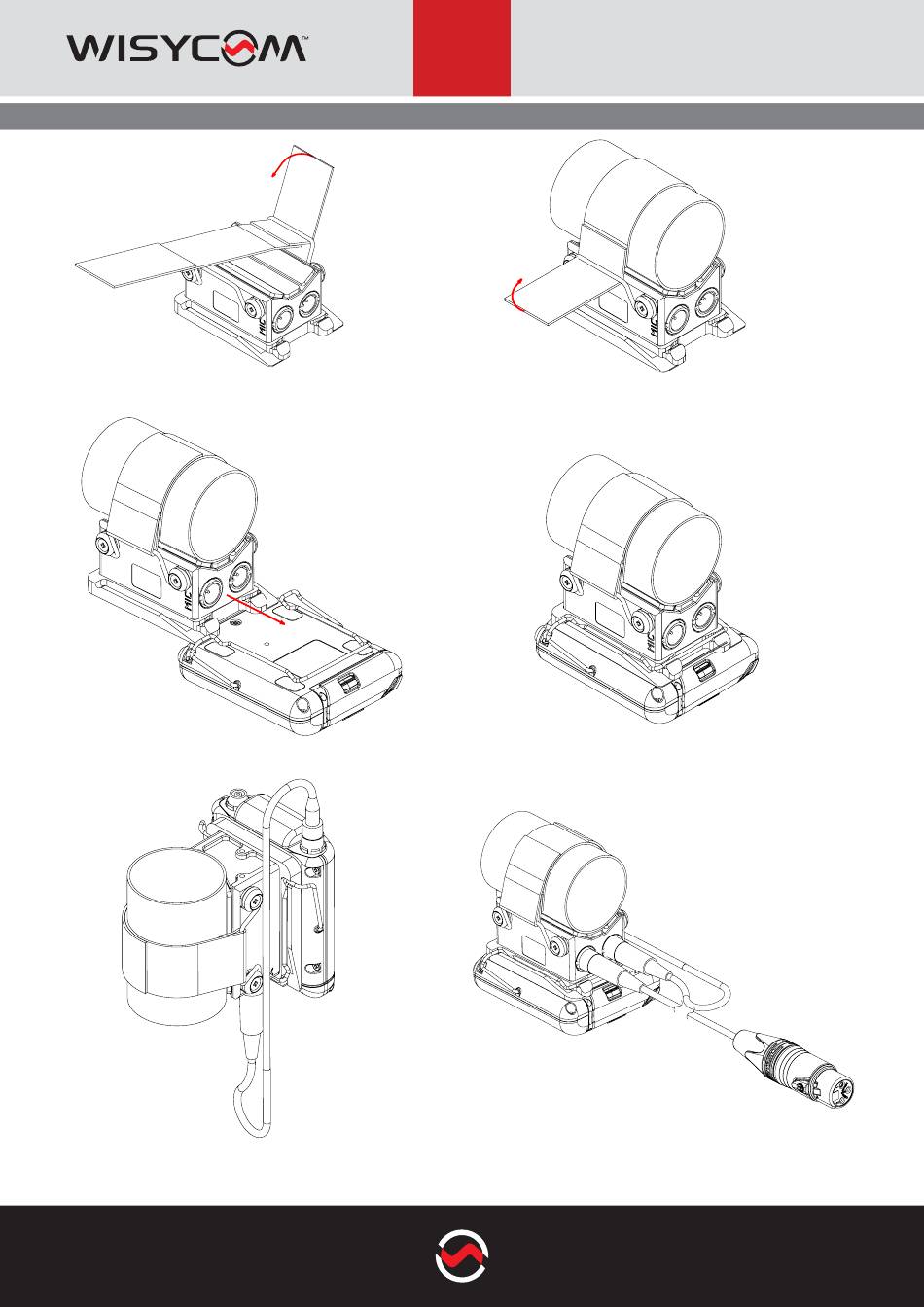 WISYCOM™

MIC

MIC

MIC

MIC