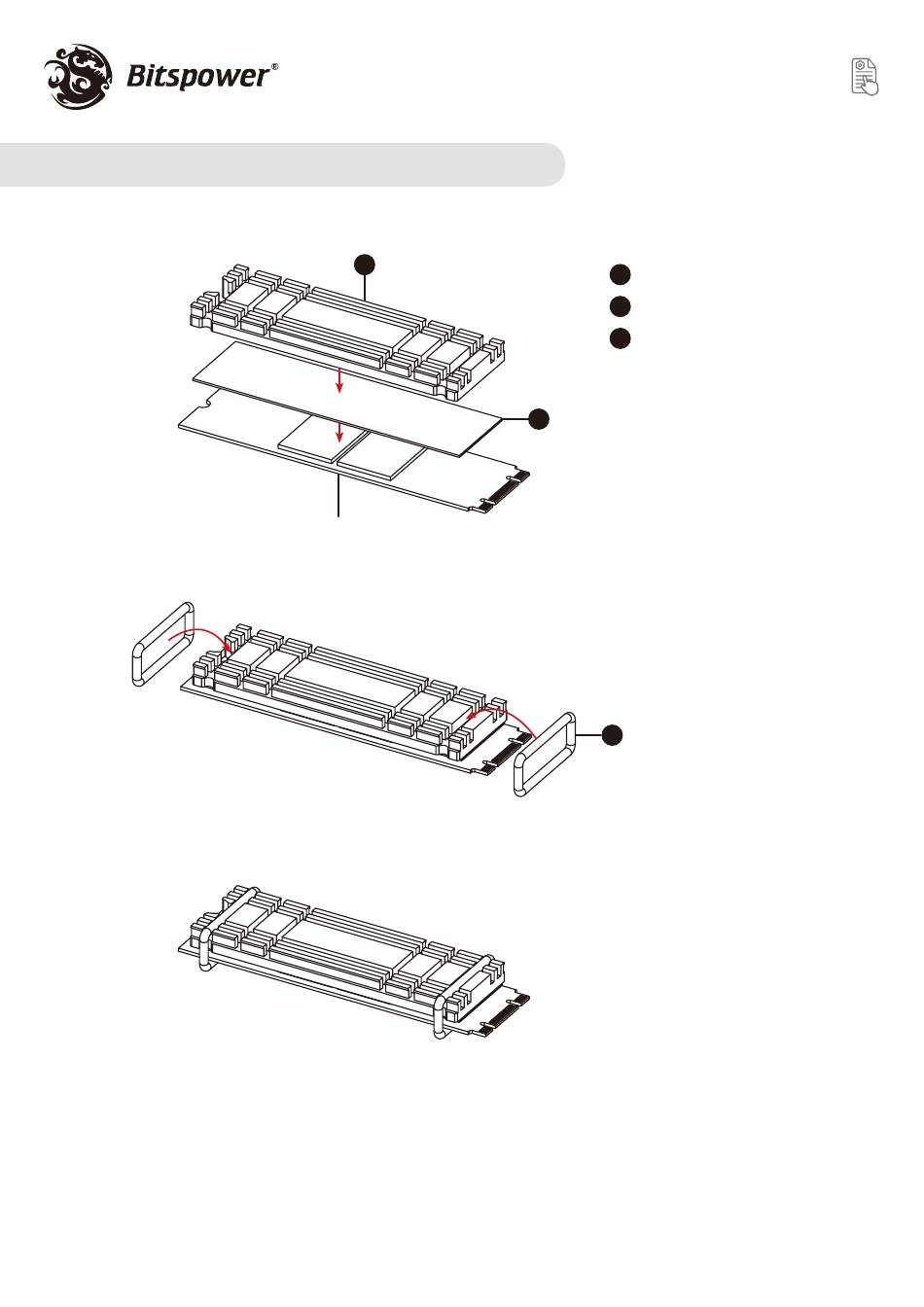 Bitspower®