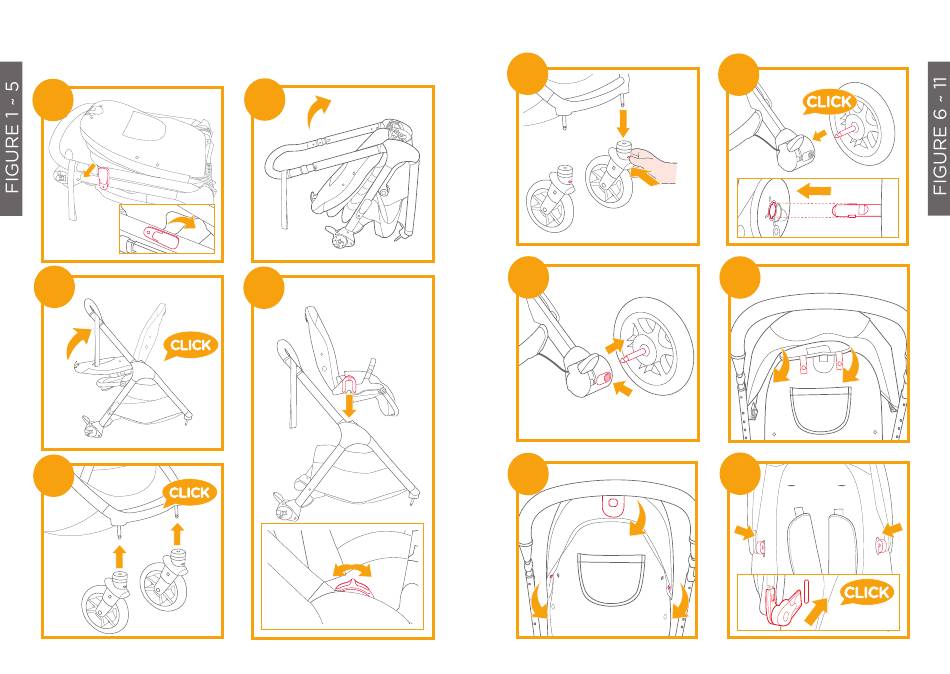 FIGURE 1 - 5

CLICK

CLICK

FIGURE 6 - 11

CLICK

CLICK