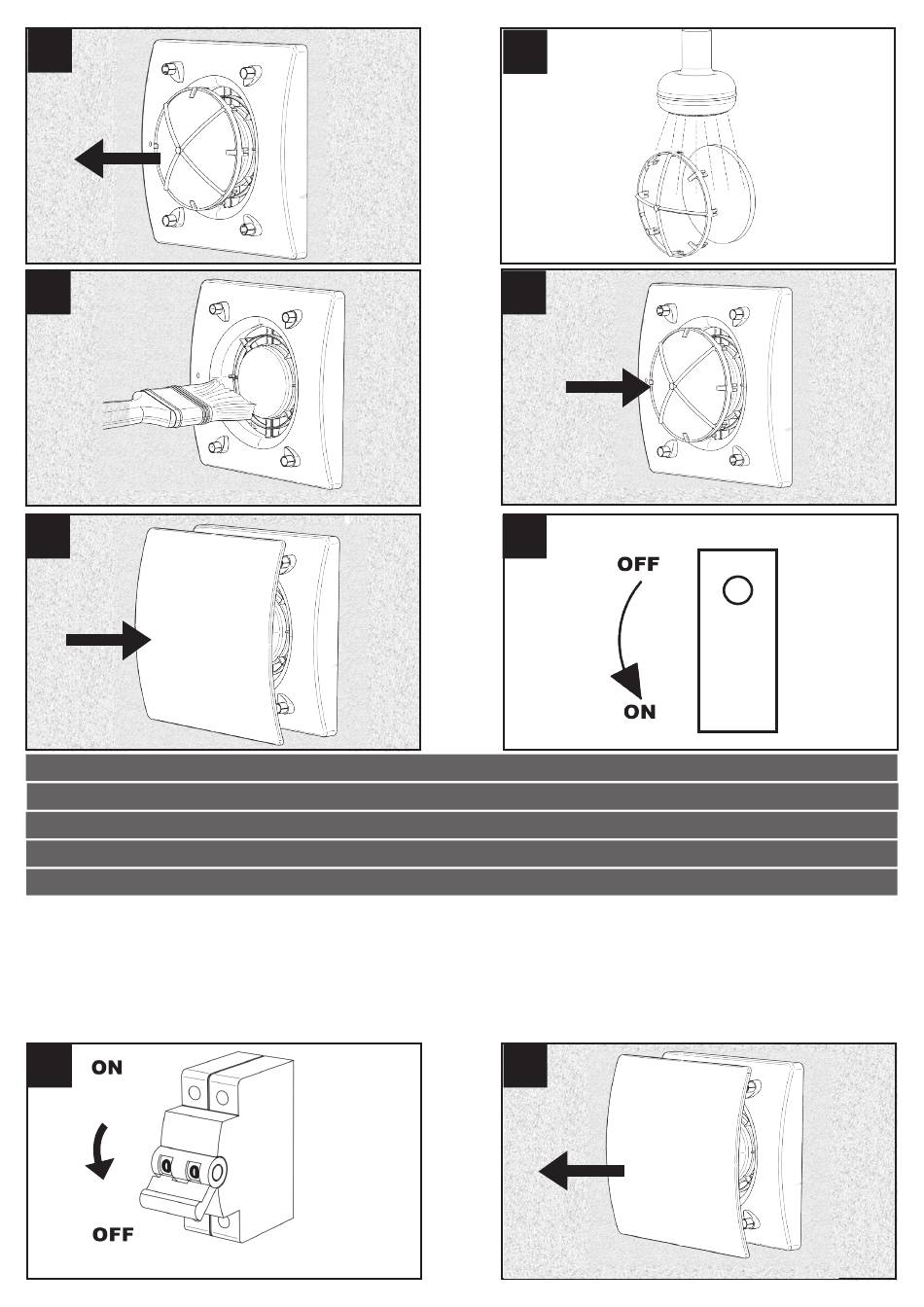 OFF
ON

ON
OFF