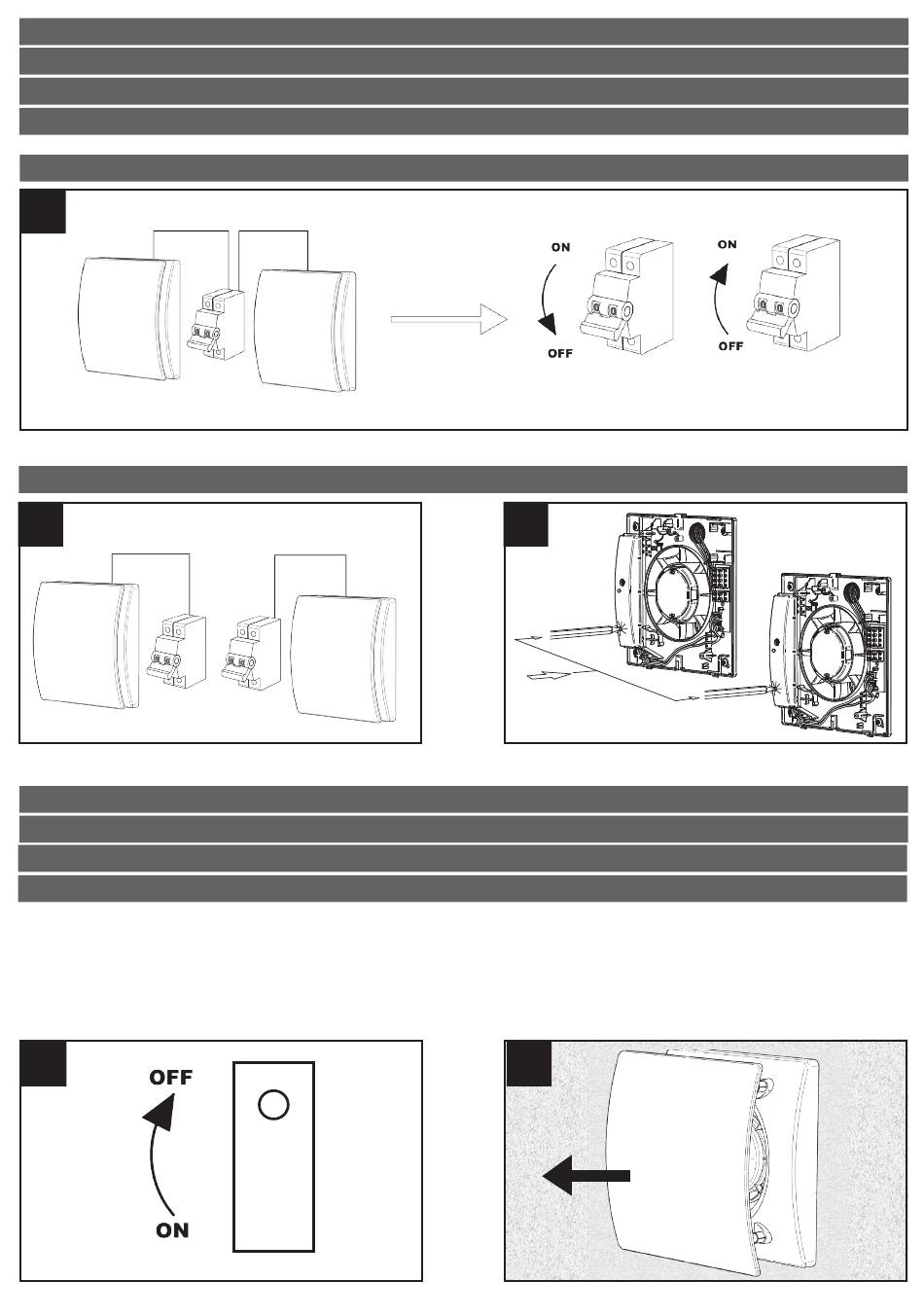 ON

OFF

ON

OFF

OFF

ON