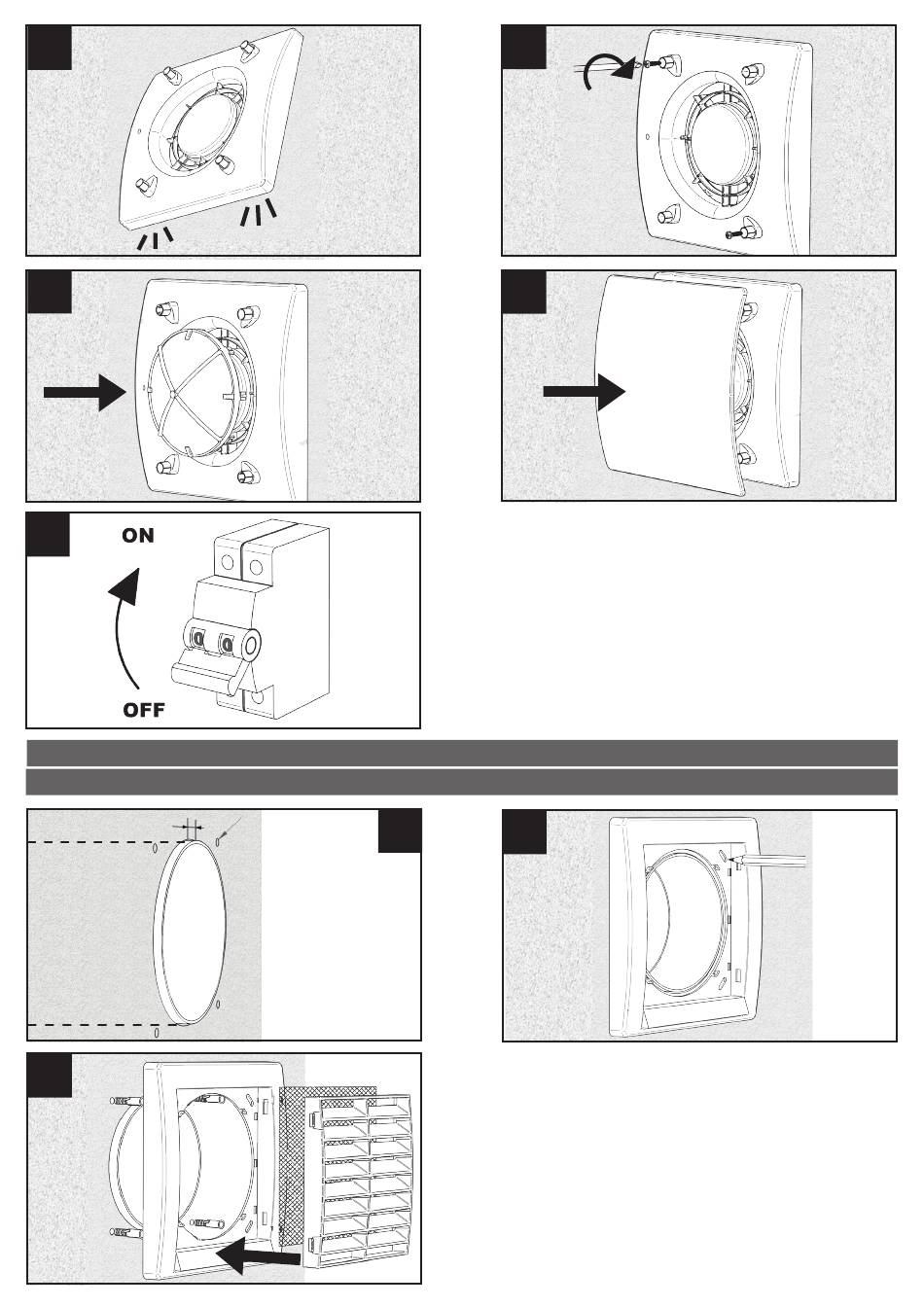 ON

OFF