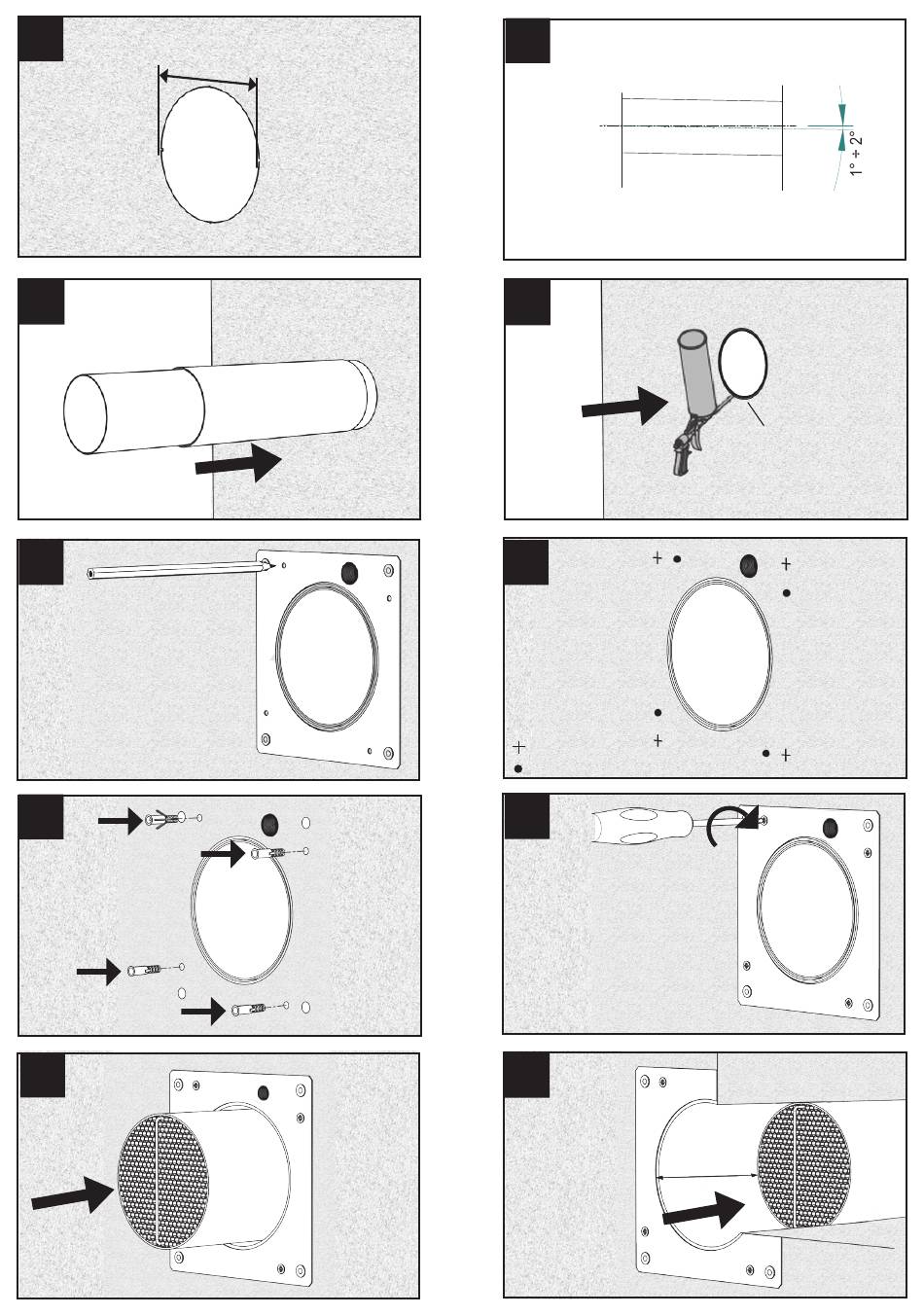 1° ÷ 2°