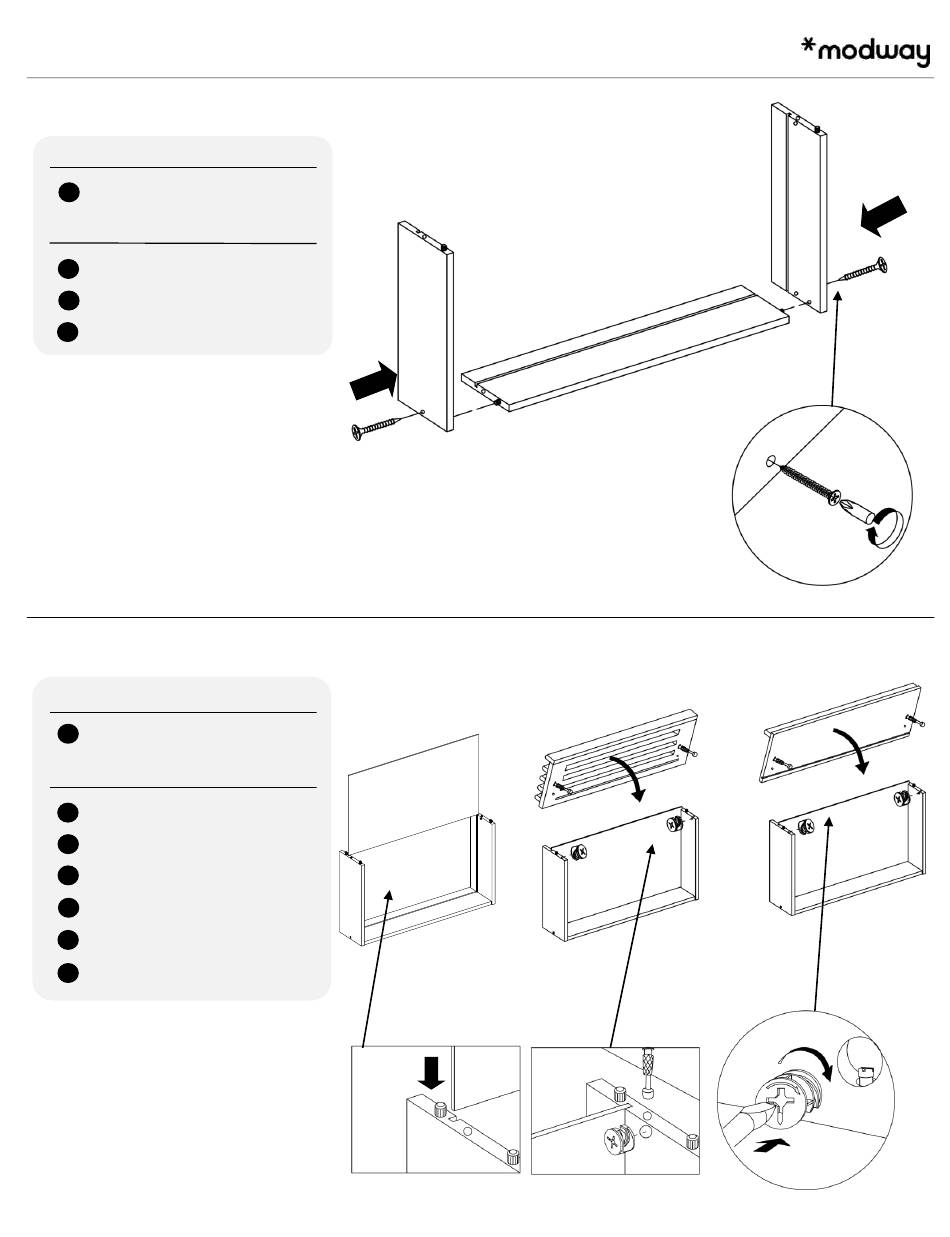 *modway