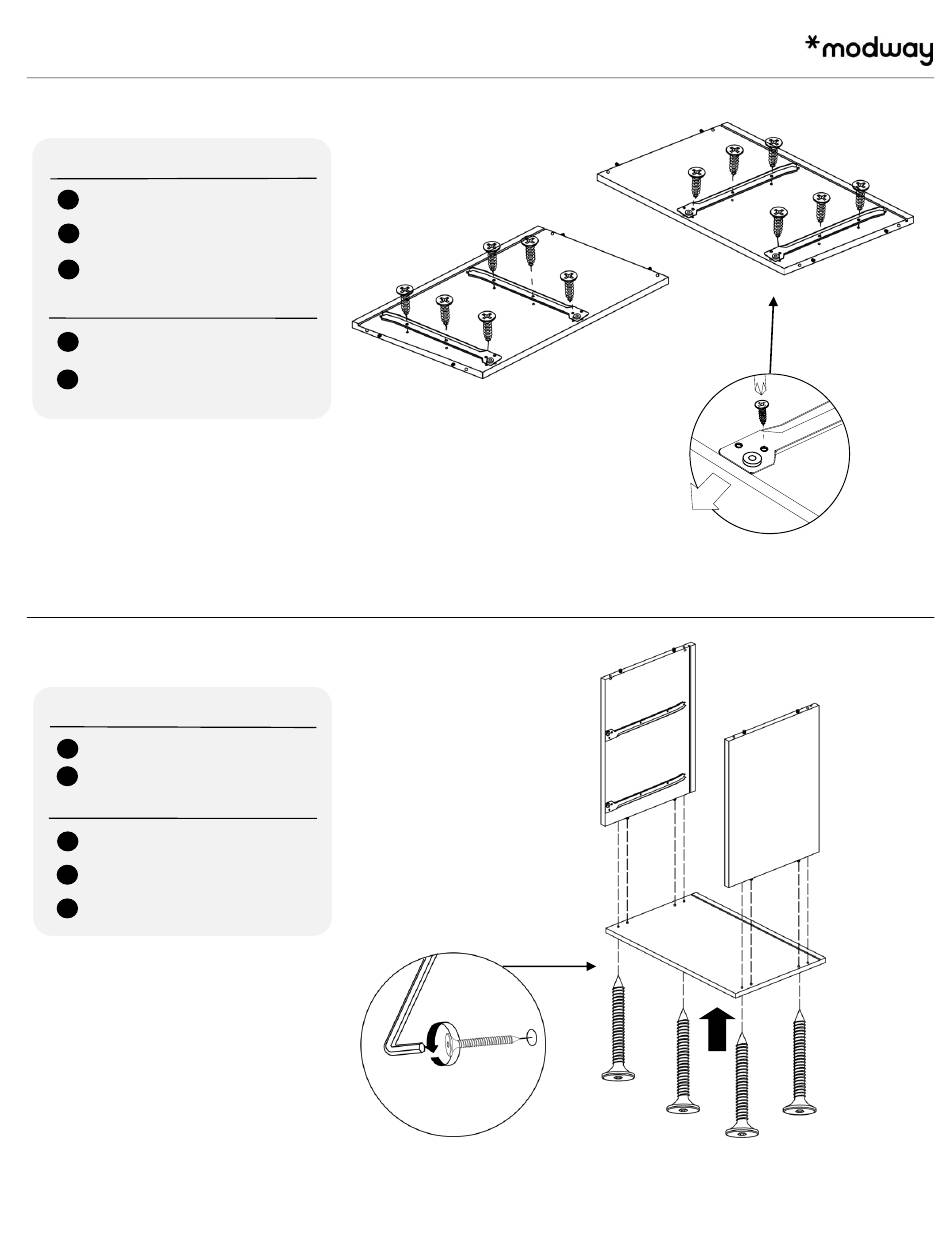 *modway