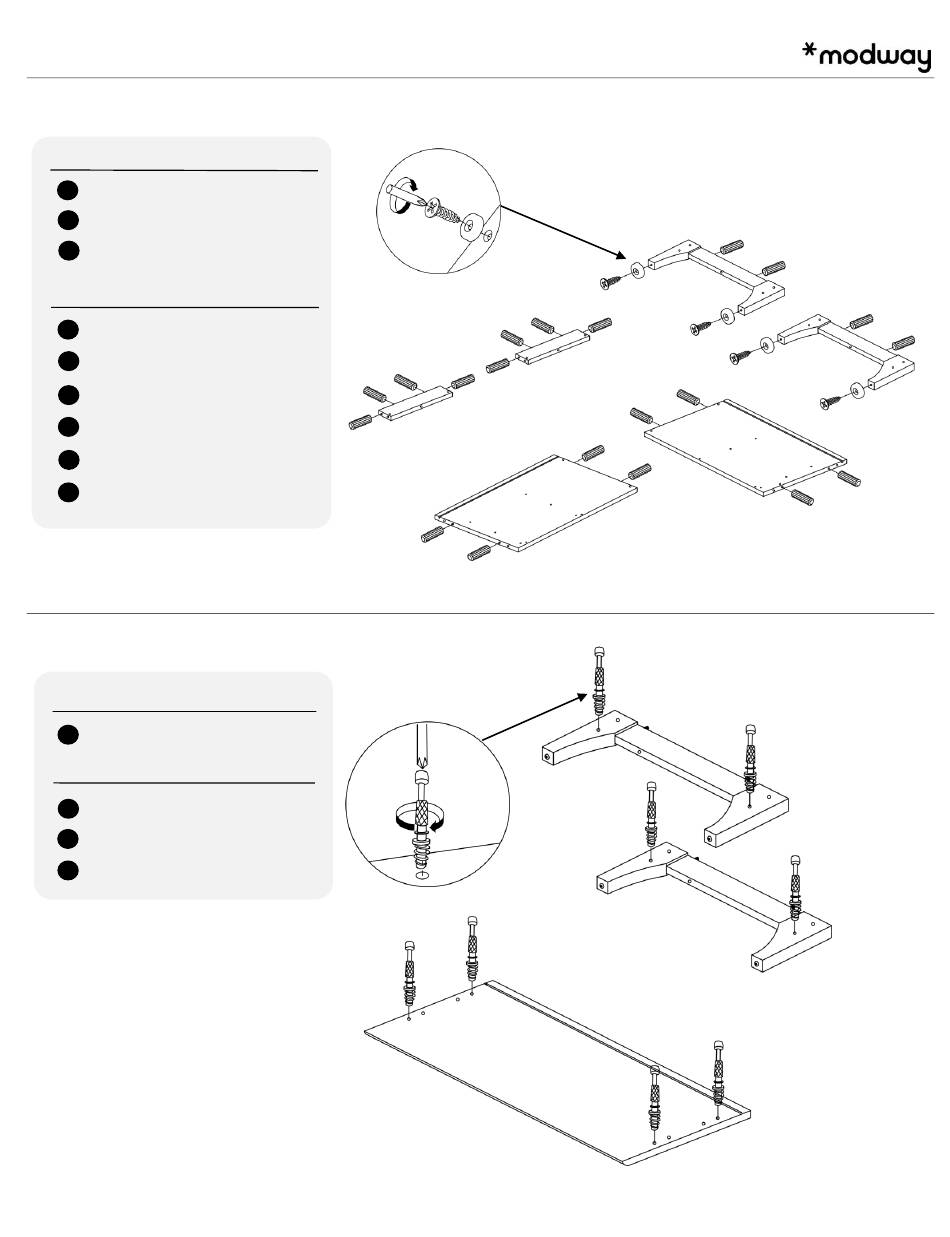 *modway