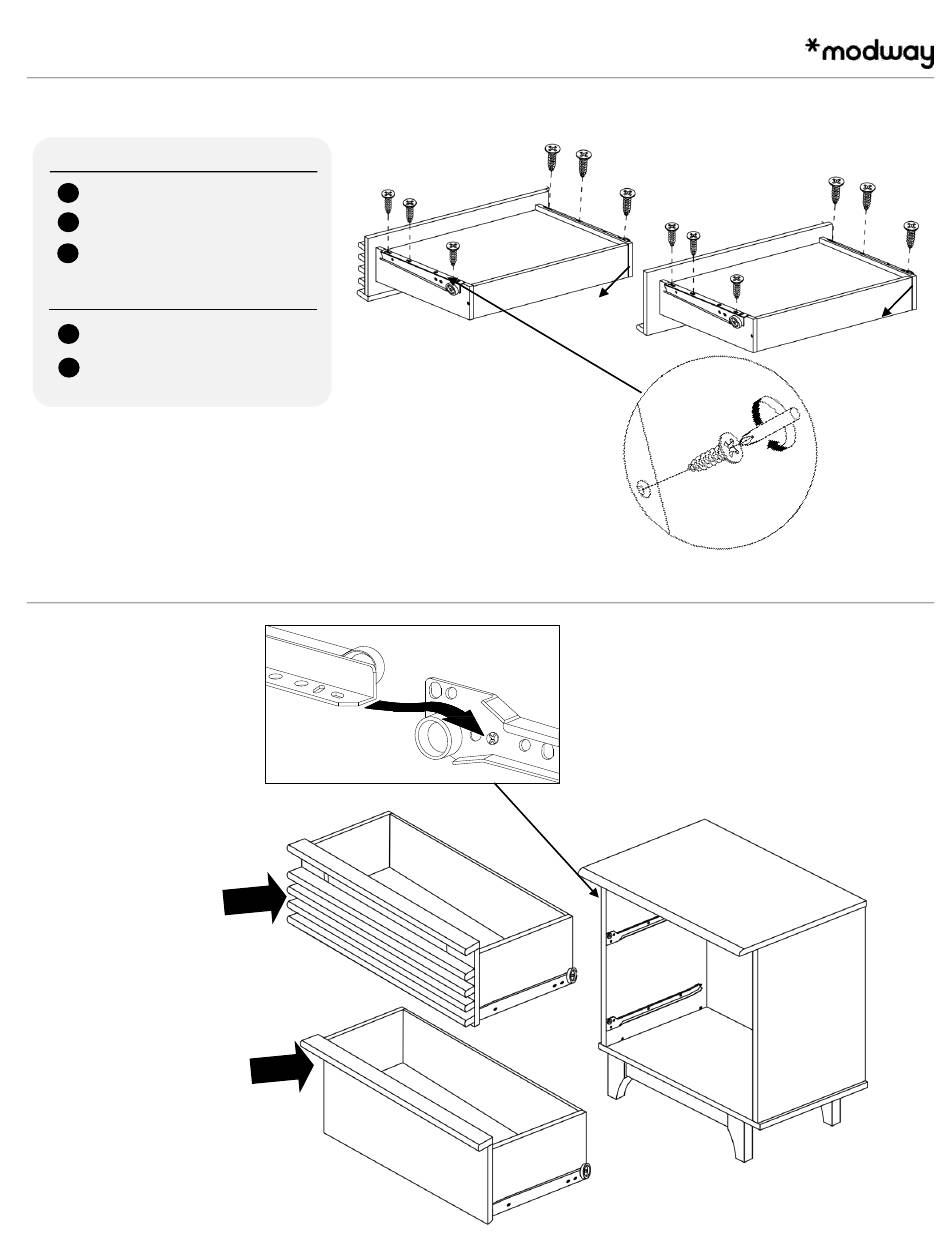 *modway