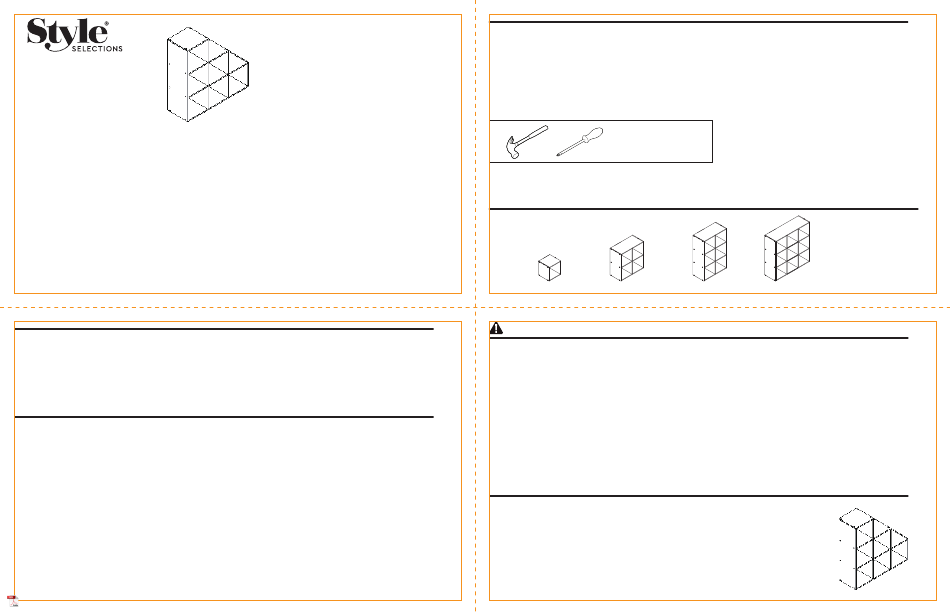 Style®
SELECTIONS