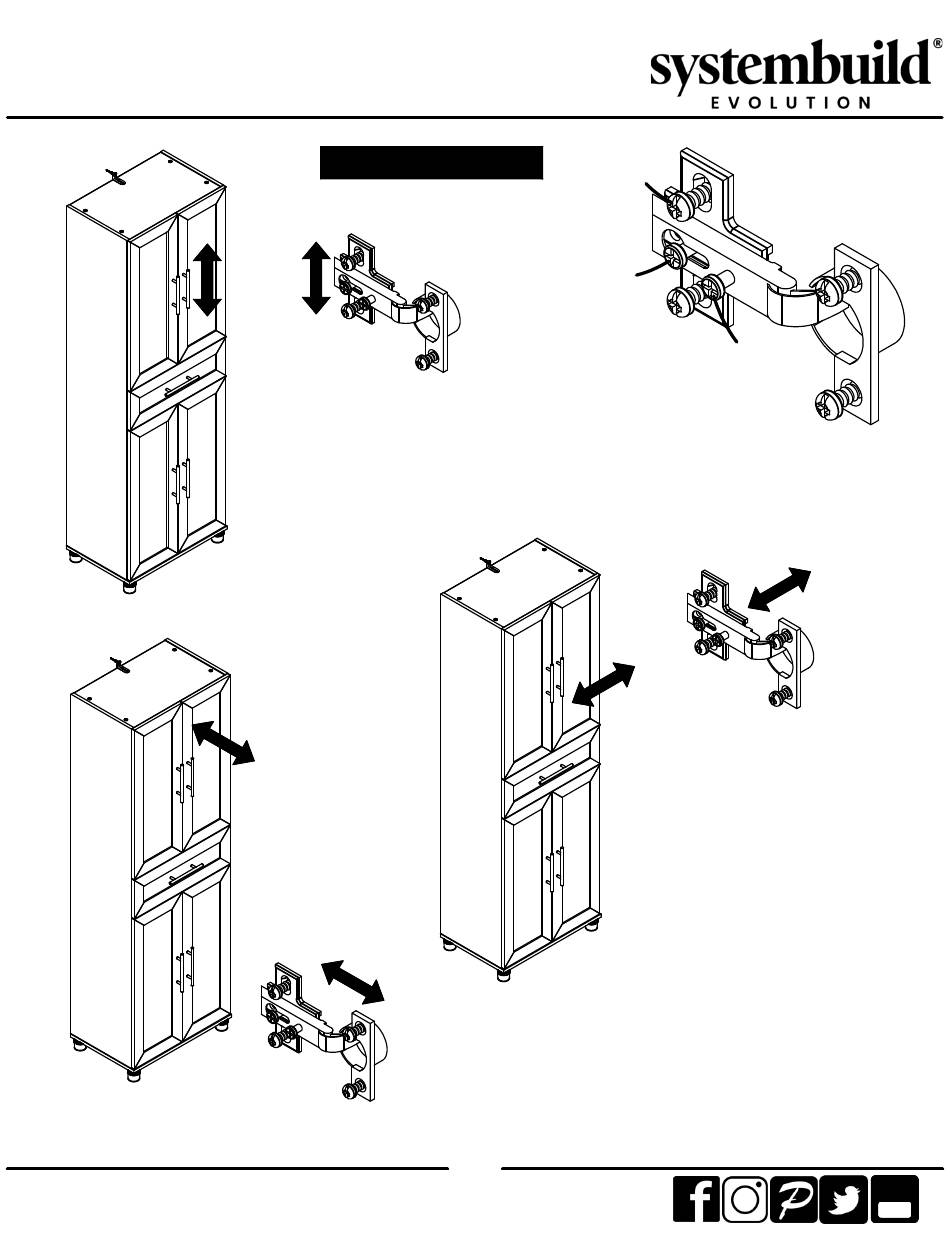 systembuild®
EVOLUTION