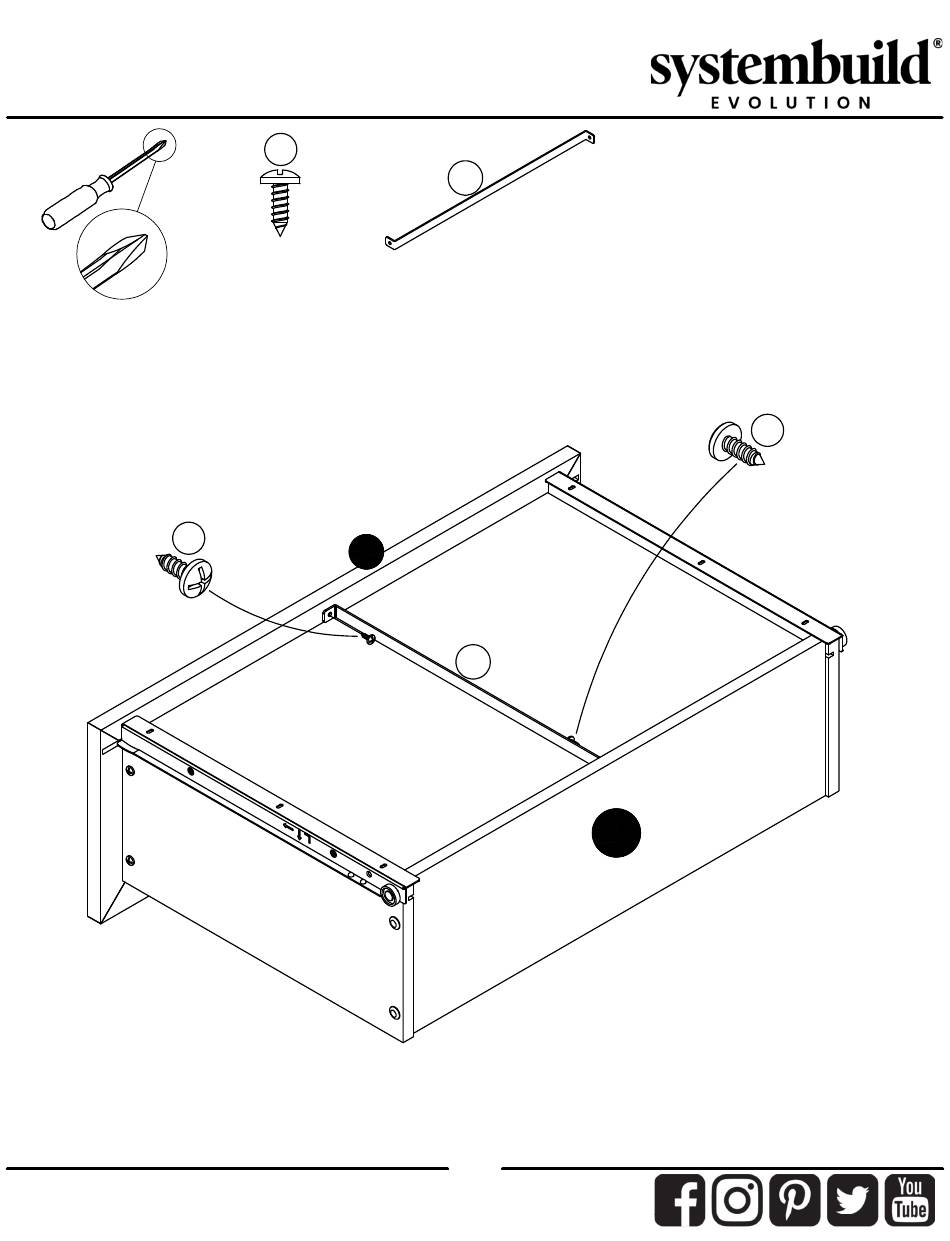 systembuild®
EVOLUTION

You
Tube