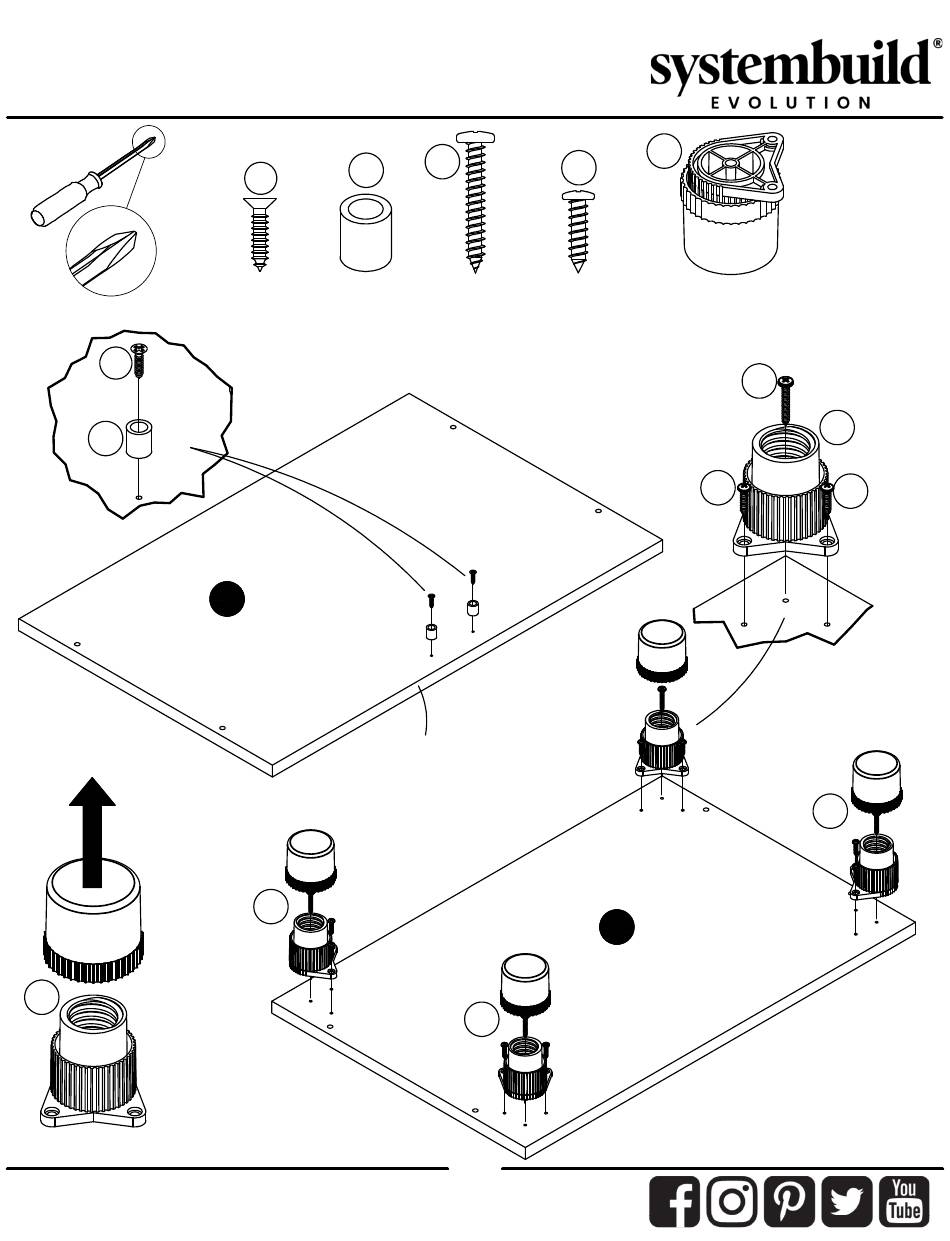 systembuild®
EVOLUTION

You
Tube